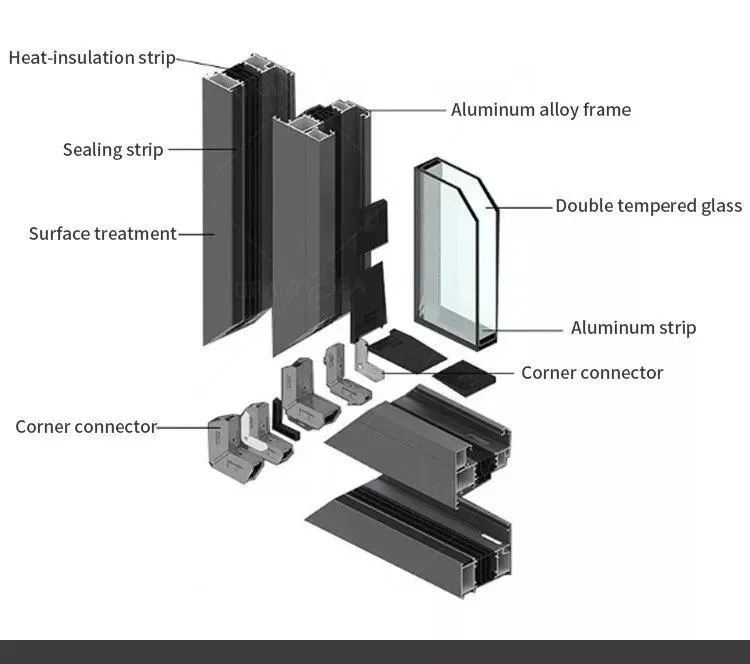 Heat-insulation strip

Aluminum alloy frame

Sealing strip

Double tempered glass

Surface treatment

Aluminum strip

Corner connector

Corner connector