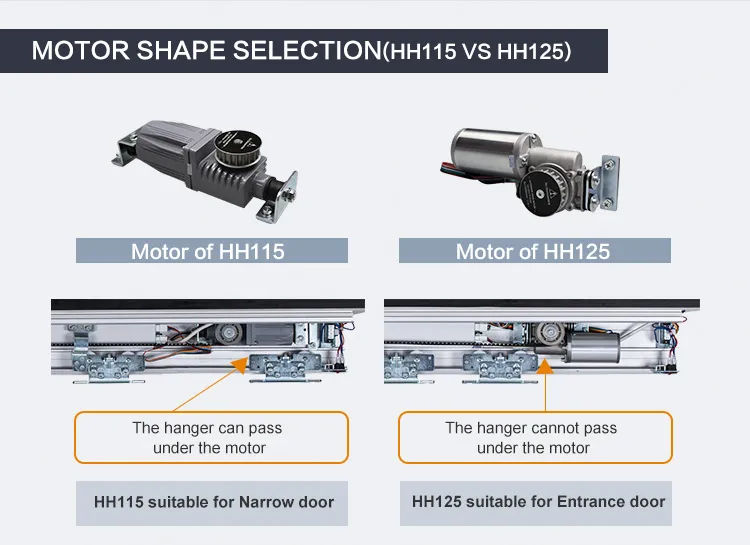 MOTOR SHAPE SELECTION(HH115 VS HH125)

Motor of HH115

Motor of HH125

The hanger can pass under the motor

The hanger cannot pass under the motor

HH115 suitable for Narrow door

HH125 suitable for Entrance door