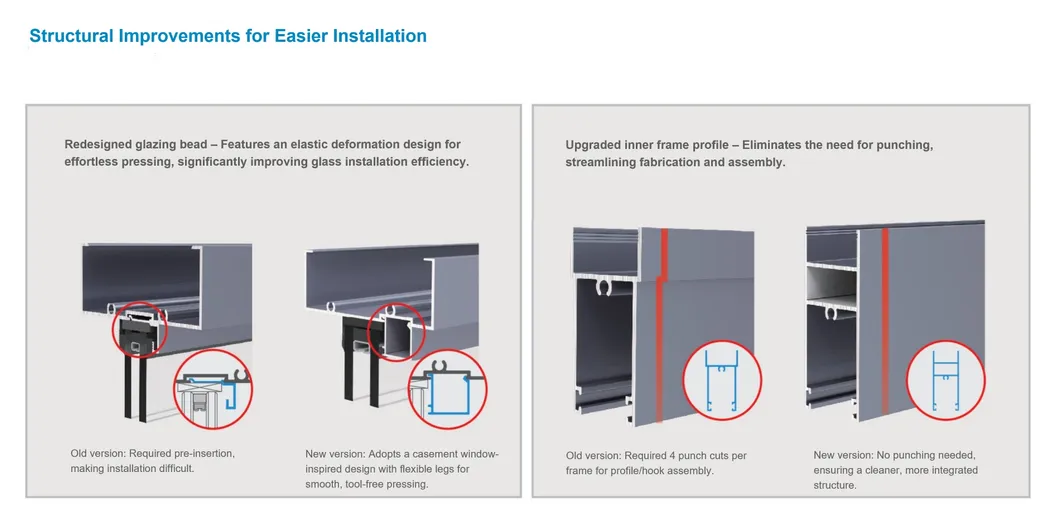 Structural Improvements for Easier Installation

Redesigned glazing bead – Features an elastic deformation design for effortless pressing, significantly improving glass installation efficiency.

Old version: Required pre-insertion, making installation difficult.

New version: Adopts a casement window-inspired design with flexible legs for smooth, tool-free pressing.

Upgraded inner frame profile – Eliminates the need for punching, streamlining fabrication and assembly.

Old version: Required 4 punch cuts per frame for profile/hook assembly.

New version: No punching needed, ensuring a cleaner, more integrated structure.