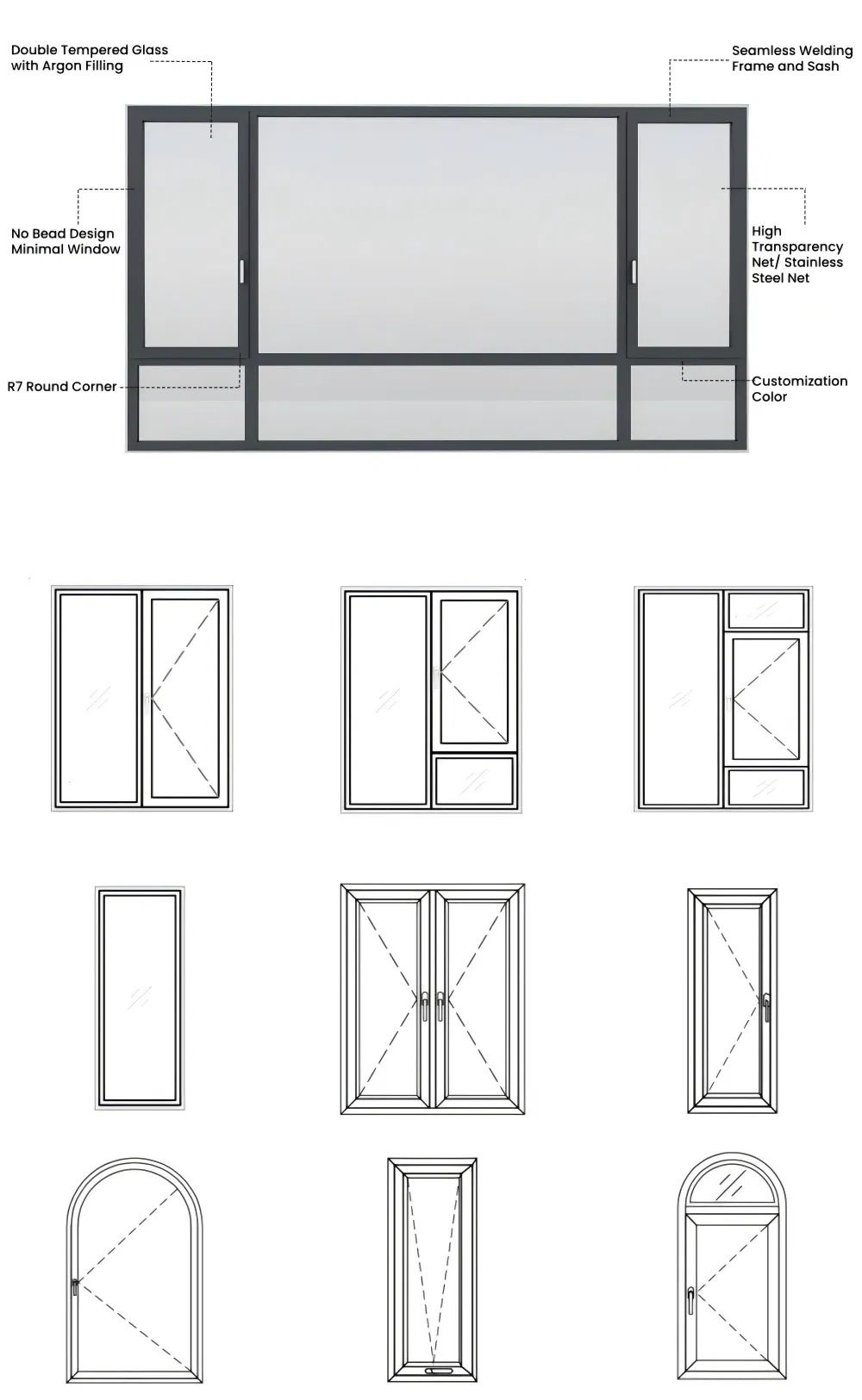 Double Tempered Glass with Argon Filling

Seamless Welding Frame and Sash

No Bead Design Minimal Window

High Transparency Net/ Stainless Steel Net

R7 Round Corner

Customization Color