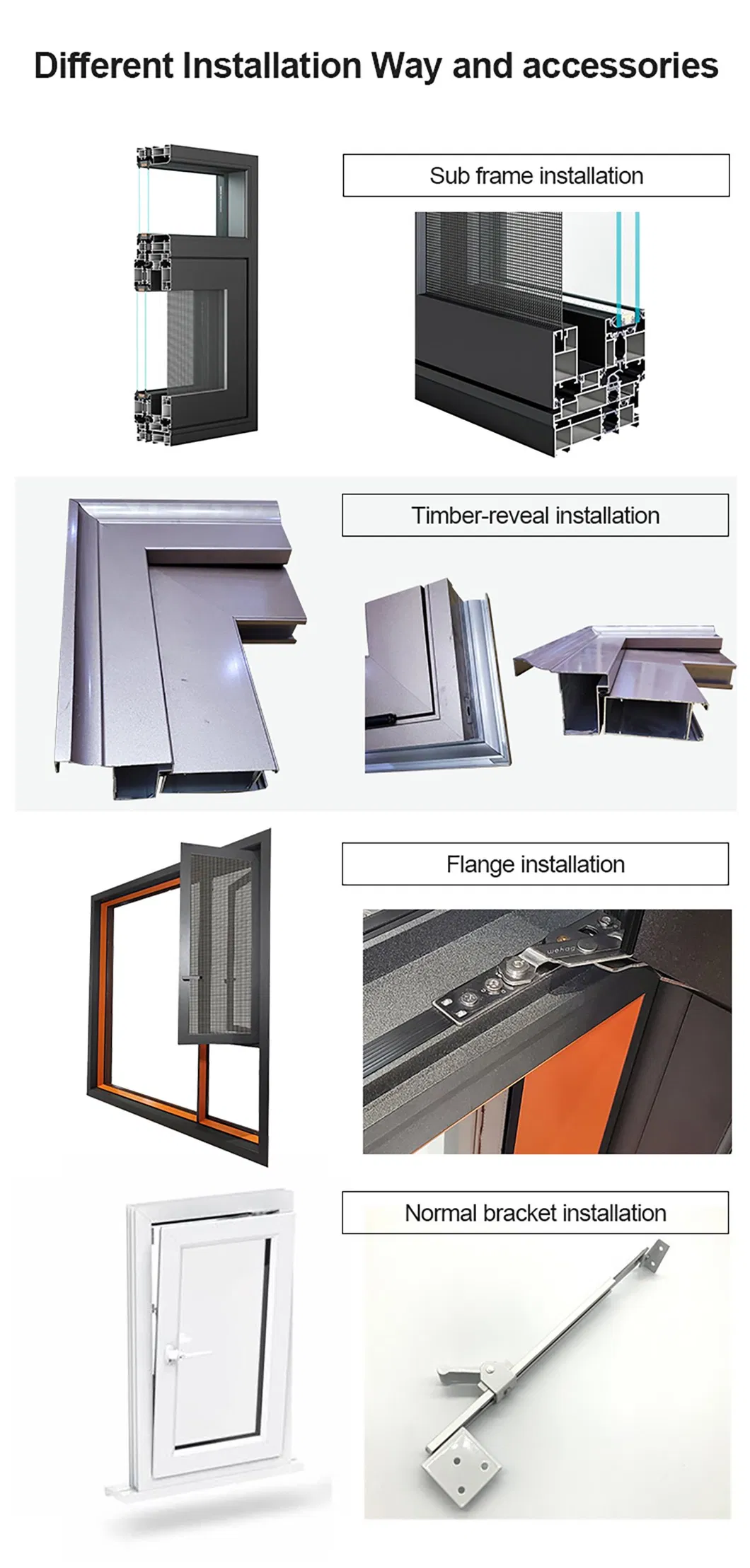 Different Installation Way and accessories

Sub frame installation

Timber-reveal installation

Flange installation

wehag

Normal bracket installation