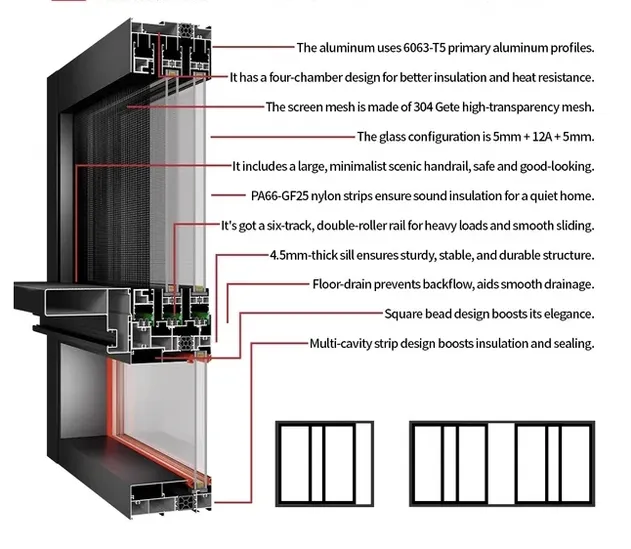 The aluminum uses 6063-T5 primary aluminum profiles.

It has a four-chamber design for better insulation and heat resistance.

The screen mesh is made of 304 Gete high-transparency mesh.

The glass configuration is 5mm + 12A + 5mm.

It includes a large, minimalist scenic handrail, safe and good-looking.

PA66-GF25 nylon strips ensure sound insulation for a quiet home.

It's got a six-track, double-roller rail for heavy loads and smooth sliding.

4.5mm-thick sill ensures sturdy, stable, and durable structure.

Floor-drain prevents backflow, aids smooth drainage.

Square bead design boosts its elegance.

Multi-cavity strip design boosts insulation and sealing.