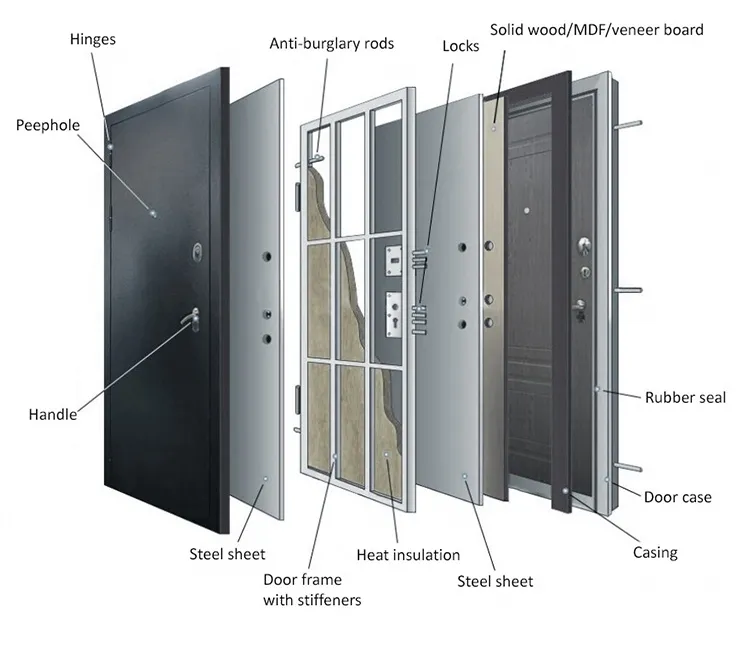 Hinges

Anti-burglary rods

Locks

Solid wood/MDF/veneer board

Peephole

Handle

Rubber seal

Door case

Casing

Steel sheet

Door frame with stiffeners

Heat insulation

Steel sheet