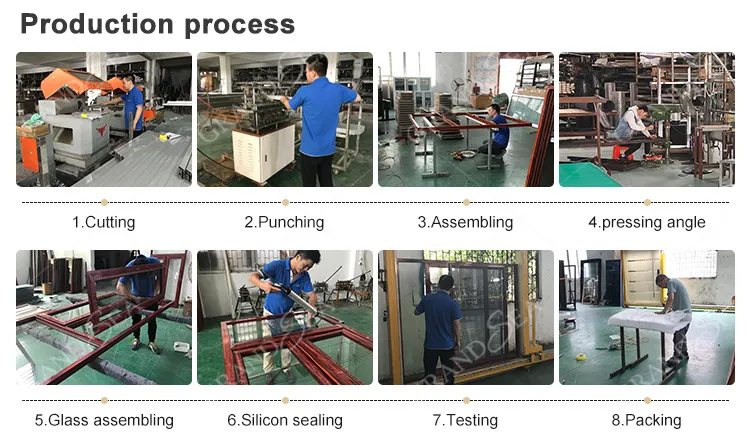 Production process

1.Cutting

2.Punching

3.Assembling

4.pressing angle

5.Glass assembling

6.Silicon sealing

7.Testing

8.Packing