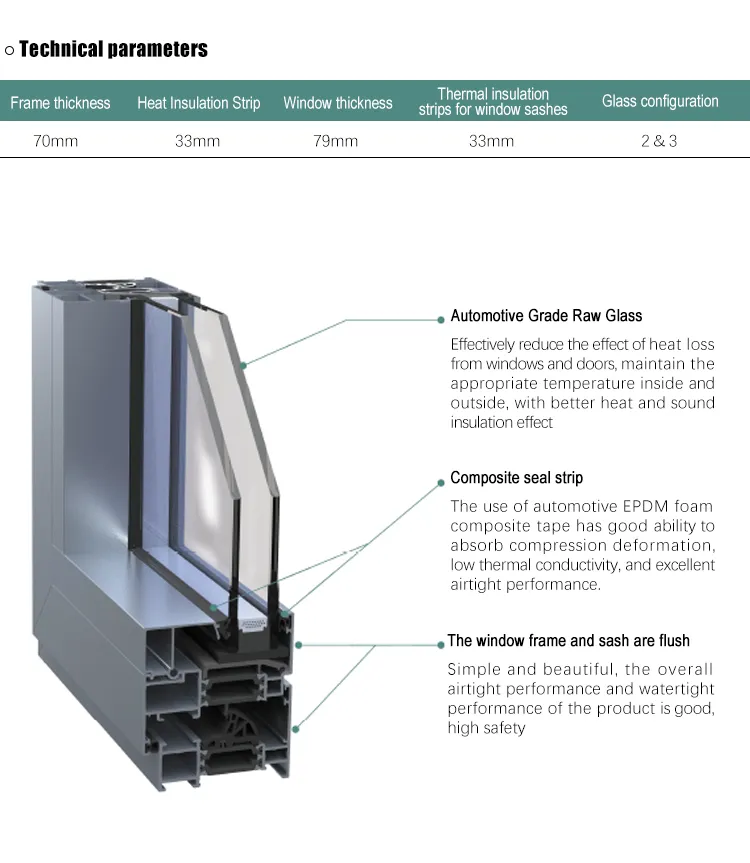 ○ Technical parameters

| Frame thickness | Heat Insulation Strip | Window thickness | Thermal insulation strips for window sashes | Glass configuration |
|---|---|---|---|---|
| 70mm | 33mm | 79mm | 33mm | 2 & 3 |

Automotive Grade Raw Glass

Effectively reduce the effect of heat loss from windows and doors, maintain the appropriate temperature inside and outside, with better heat and sound insulation effect

Composite seal strip

The use of automotive EPDM foam composite tape has good ability to absorb compression deformation, low thermal conductivity, and excellent airtight performance.

The window frame and sash are flush

Simple and beautiful, the overall airtight performance and watertight performance of the product is good, high safety