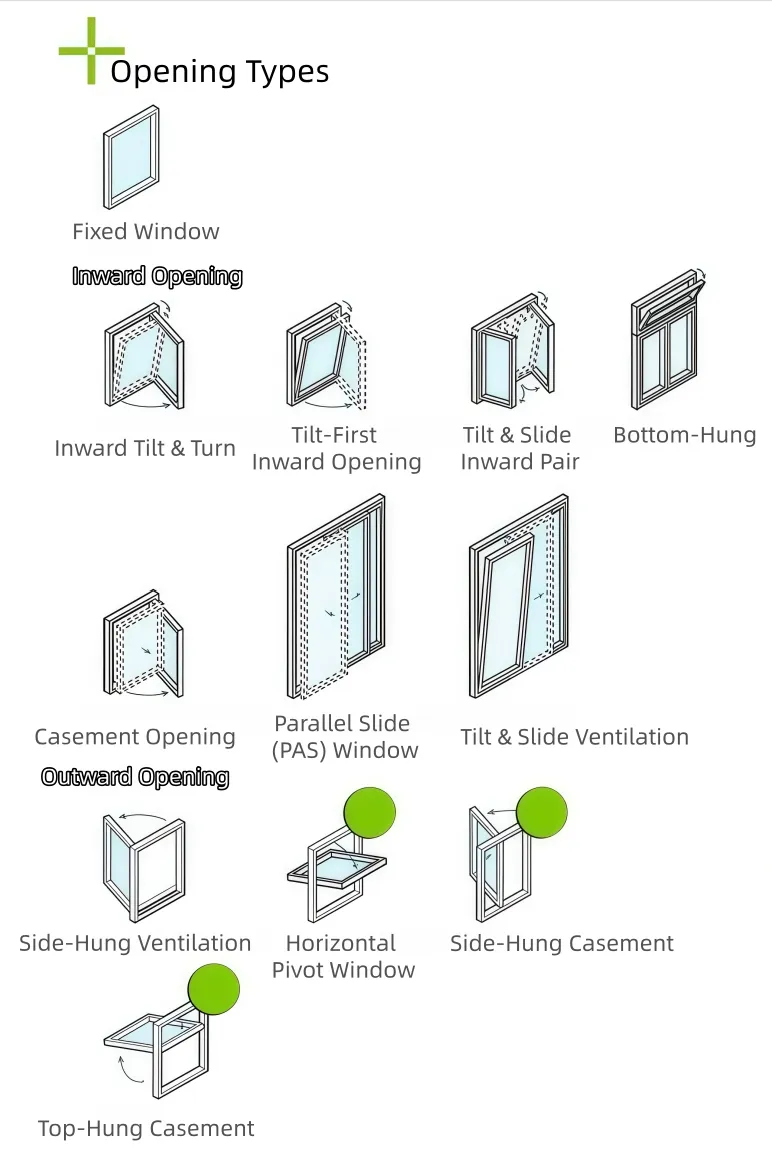 Opening Types

Fixed Window

Inward Opening

Inward Tilt & Turn

Tilt-First Inward Opening

Tilt & Slide Inward Pair

Bottom-Hung

Casement Opening

Parallel Slide (PAS) Window

Tilt & Slide Ventilation

Outward Opening

Side-Hung Ventilation

Horizontal Pivot Window

Side-Hung Casement

Top-Hung Casement