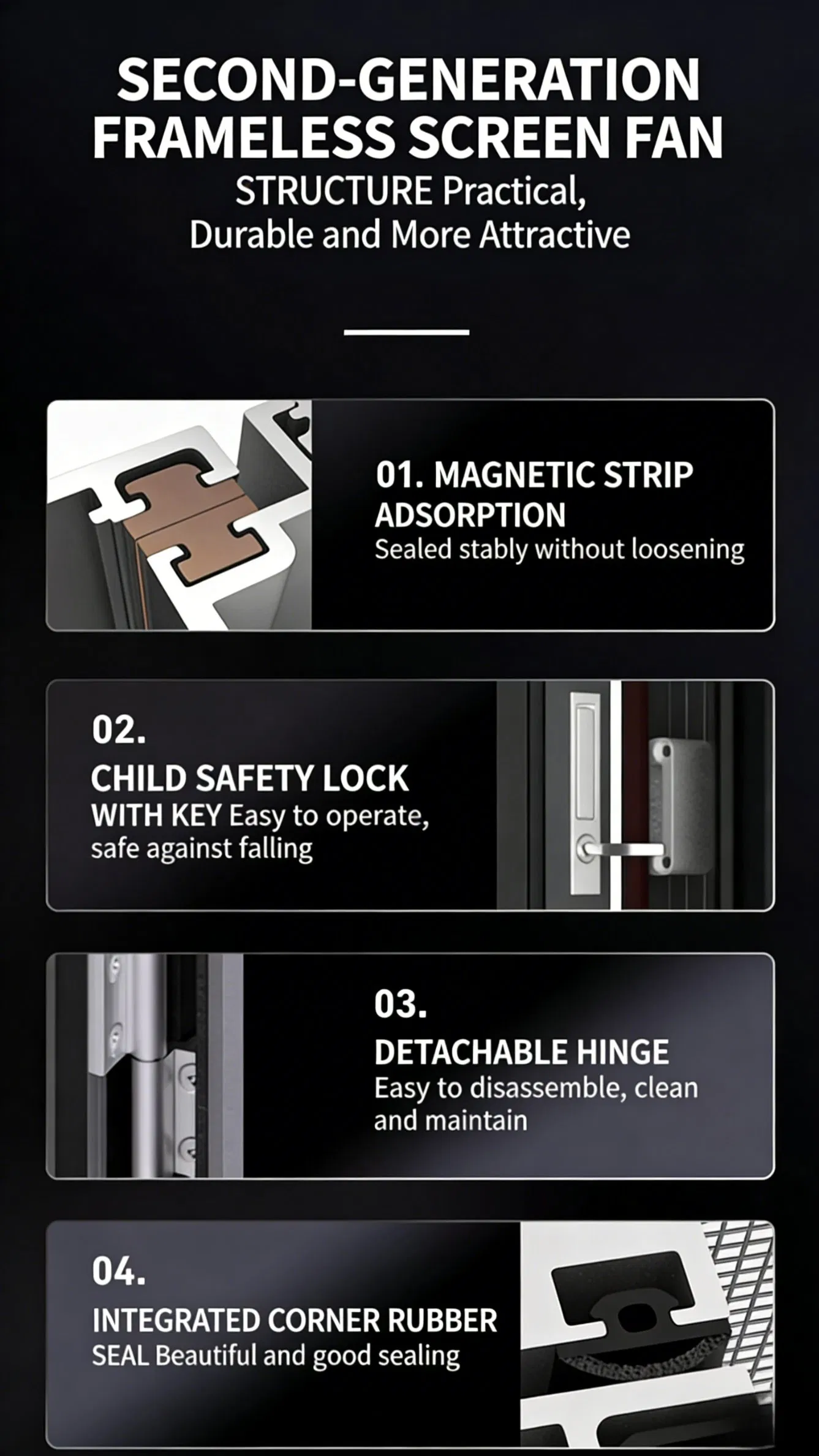 SECOND-GENERATION FRAMELESS SCREEN FAN
STRUCTURE Practical, Durable and More Attractive

01. MAGNETIC STRIP ADSORPTION
Sealed stably without loosening

02.
CHILD SAFETY LOCK WITH KEY Easy to operate, safe against falling

03.
DETACHABLE HINGE
Easy to disassemble, clean and maintain

04.
INTEGRATED CORNER RUBBER SEAL Beautiful and good sealing