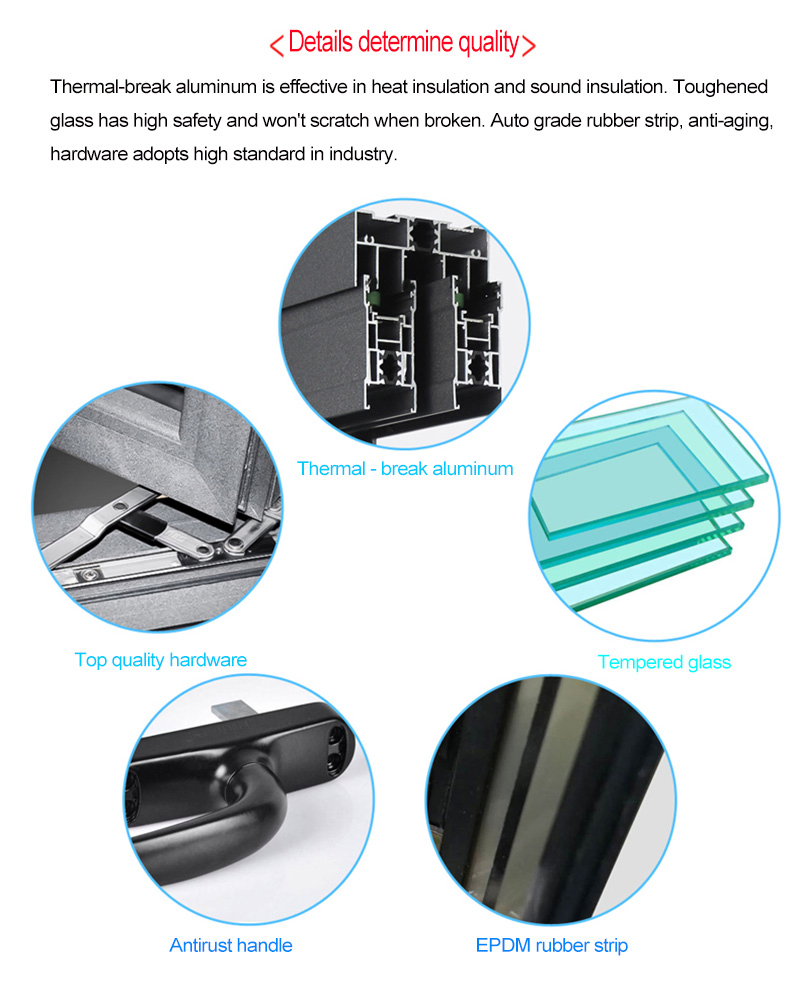 < Details determine quality >

Thermal-break aluminum is effective in heat insulation and sound insulation. Toughened glass has high safety and won't scratch when broken. Auto grade rubber strip, anti-aging, hardware adopts high standard in industry.

Thermal - break aluminum

Top quality hardware

Tempered glass

Antirust handle

EPDM rubber strip