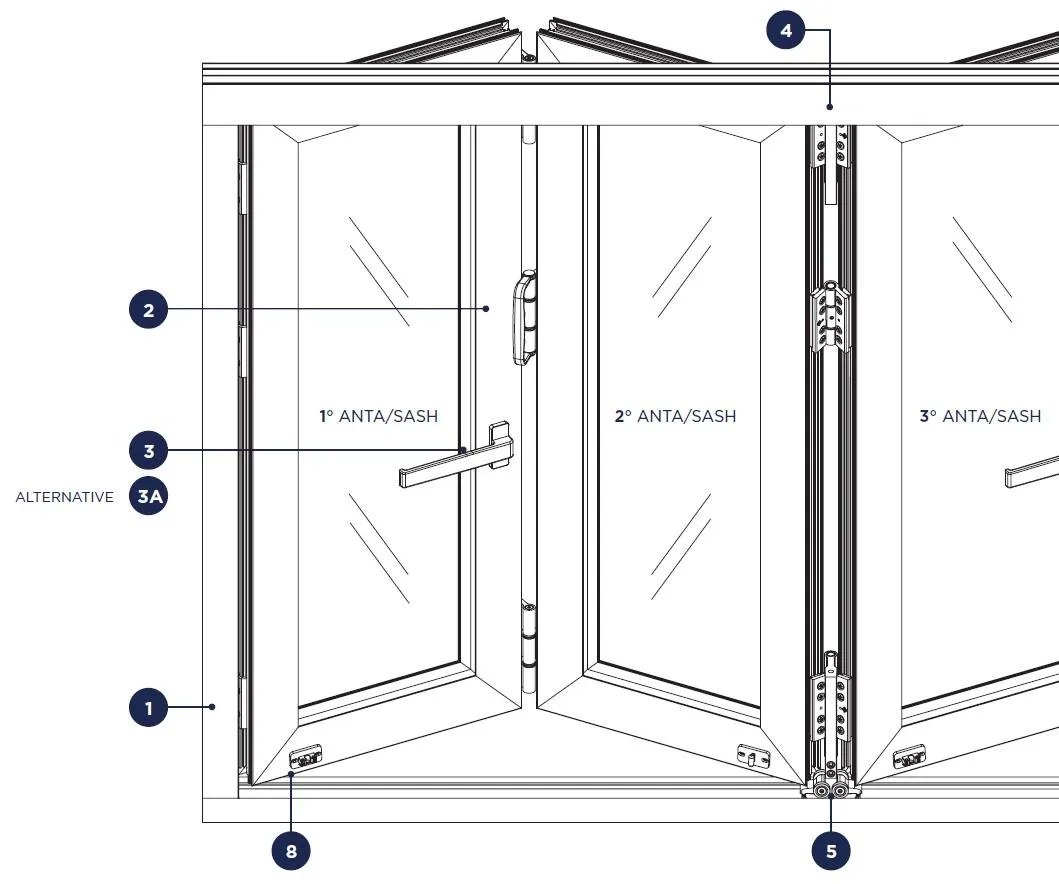 4

2

1° ANTA/SASH

2° ANTA/SASH

3° ANTA/SASH

3

ALTERNATIVE 3A

1

8

5