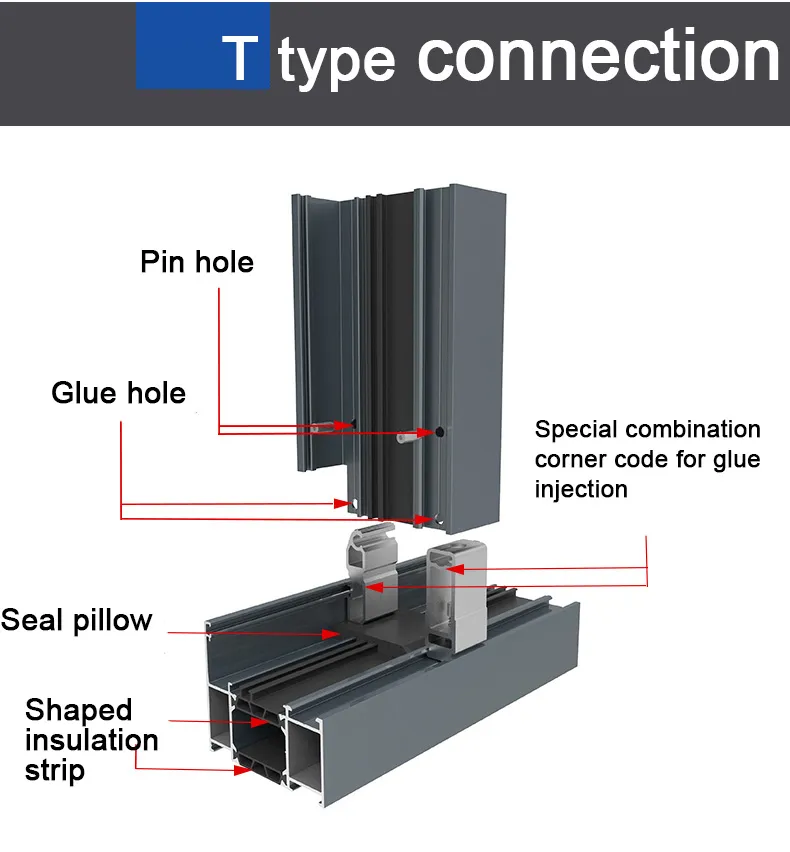 T type connection

Pin hole

Glue hole

Special combination corner code for glue injection

Seal pillow

Shaped insulation strip