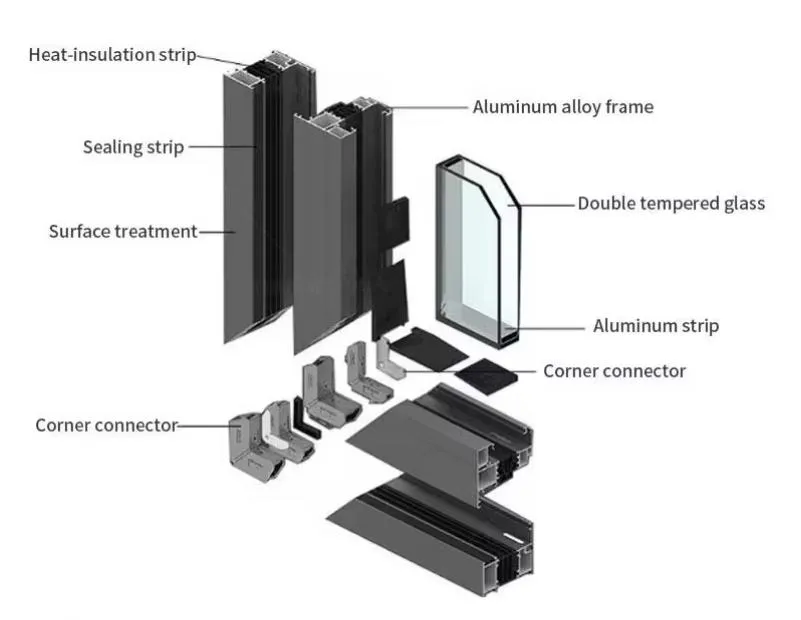 Heat-insulation strip
Aluminum alloy frame
Sealing strip
Double tempered glass
Surface treatment
Aluminum strip
Corner connector
Corner connector