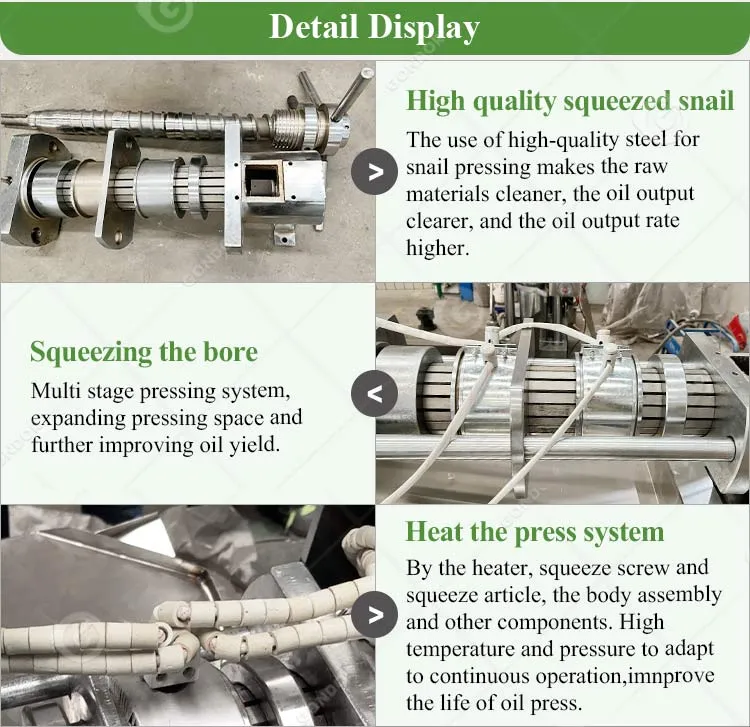 Detail Display

High quality squeezed snail

The use of high-quality steel for snail pressing makes the raw materials cleaner, the oil output clearer, and the oil output rate higher.

>

Squeezing the bore

Multi stage pressing system, expanding pressing space and further improving oil yield.

<

Heat the press system

By the heater, squeeze screw and squeeze article, the body assembly and other components. High temperature and pressure to adapt to continuous operation,imnprove the life of oil press.

>