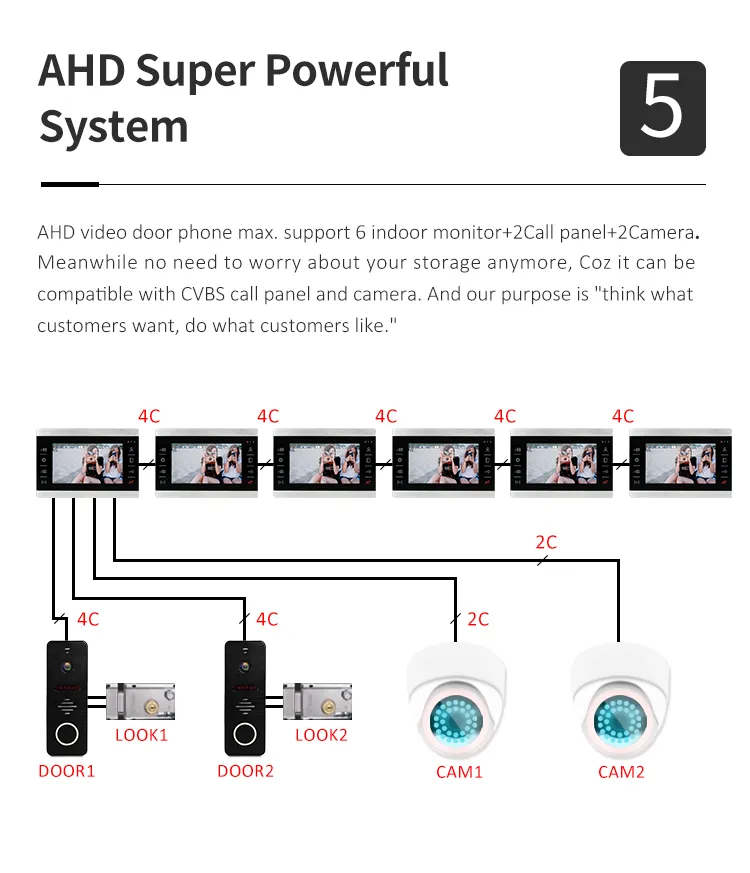 AHD Super Powerful System

5

AHD video door phone max. support 6 indoor monitor+2Call panel+2Camera. Meanwhile no need to worry about your storage anymore, Coz it can be compatible with CVBS call panel and camera. And our purpose is "think what customers want, do what customers like."

4C 4C 4C 4C 4C

2C

4C 4C 2C

LOOK1 LOOK2

DOOR1 DOOR2 CAM1 CAM2