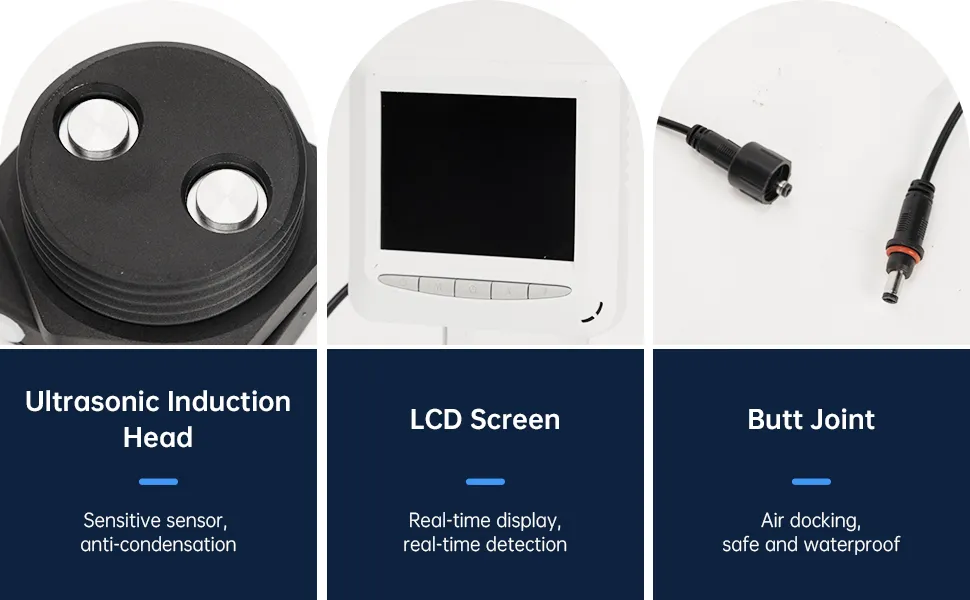 Ultrasonic Induction Head

Sensitive sensor, anti-condensation

LCD Screen

Real-time display, real-time detection

Butt Joint

Air docking, safe and waterproof