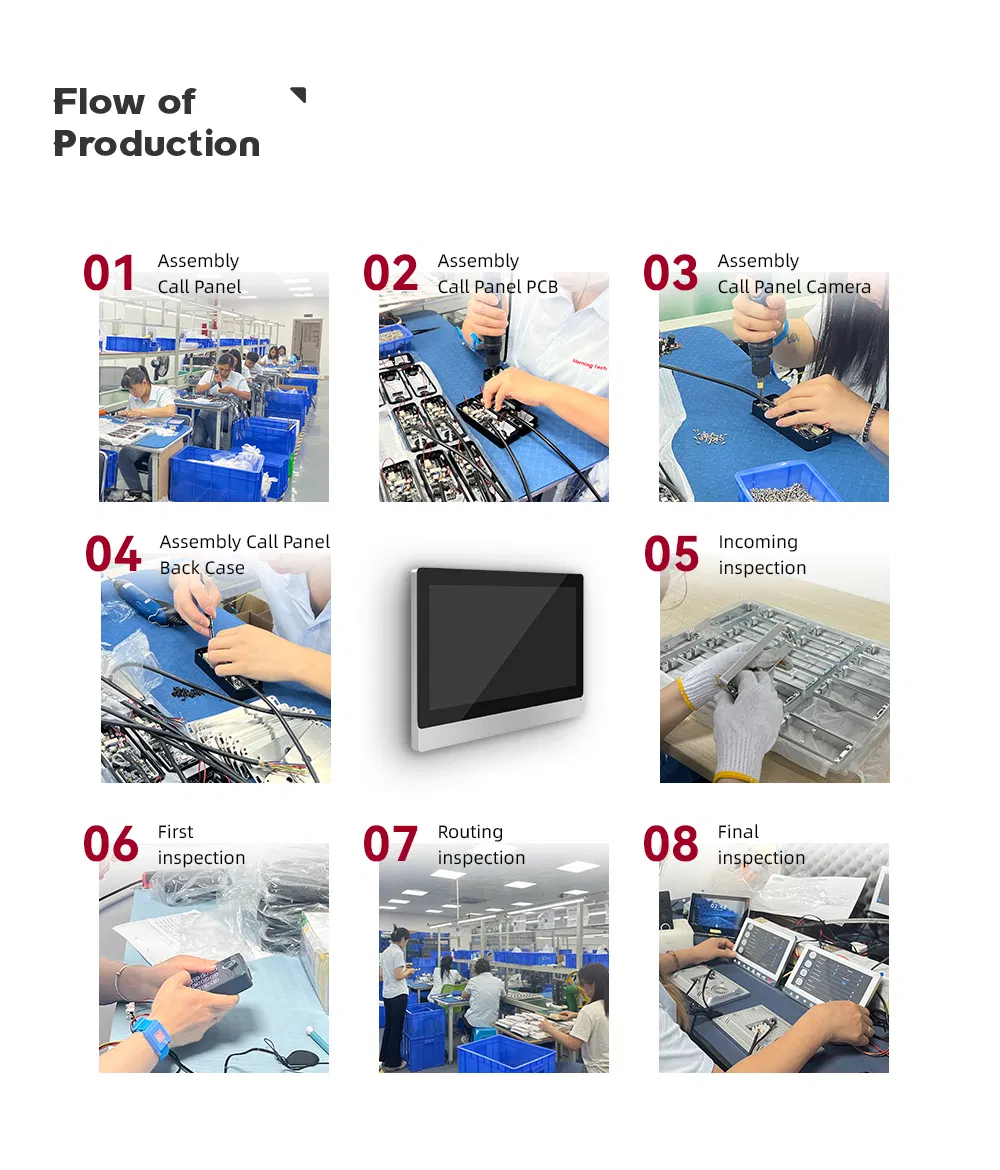 Flow of Production

01 Assembly Call Panel

02 Assembly Call Panel PCB

03 Assembly Call Panel Camera

04 Assembly Call Panel Back Case

05 Incoming inspection

06 First inspection

07 Routing inspection

08 Final inspection