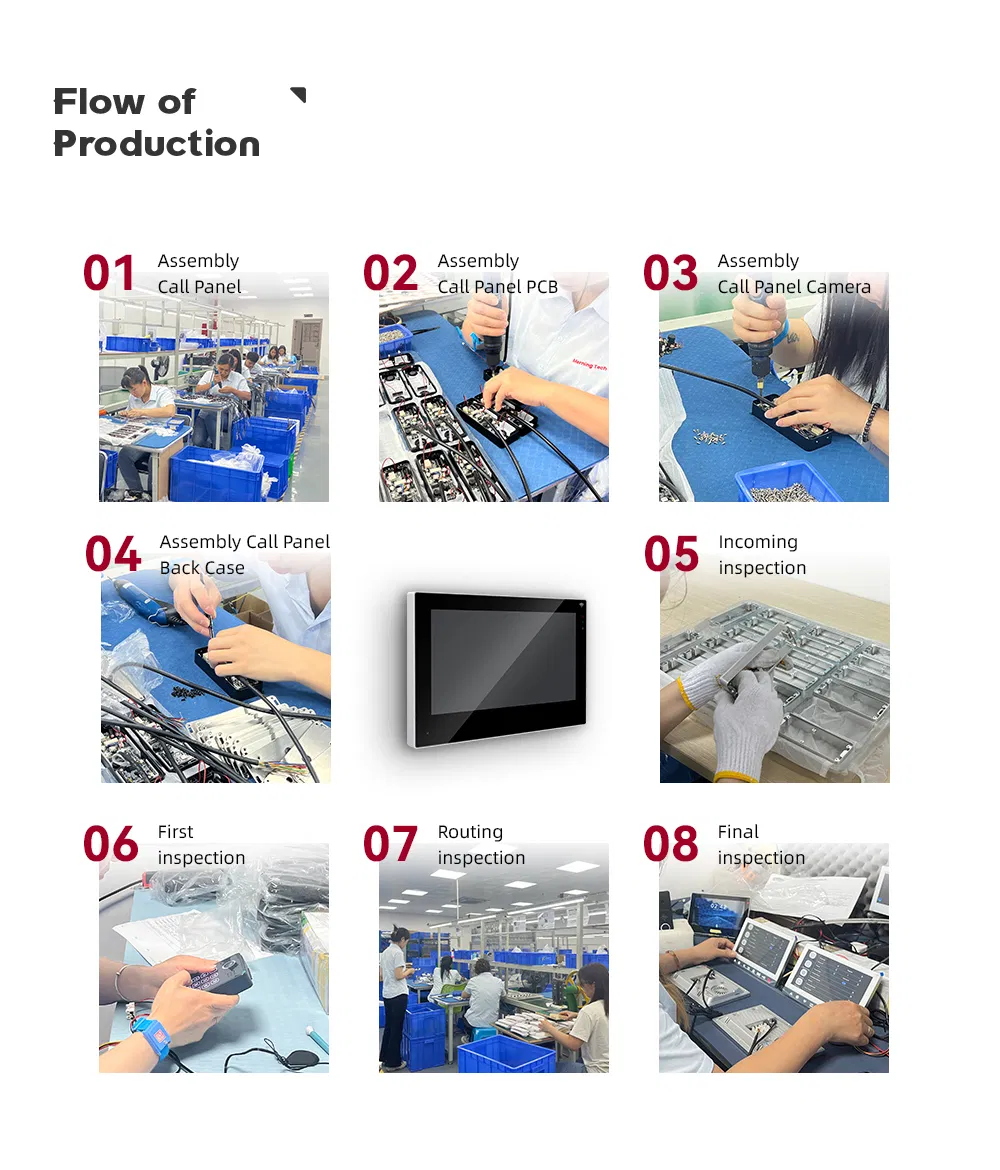 Flow of Production

01 Assembly Call Panel

02 Assembly Call Panel PCB

03 Assembly Call Panel Camera

04 Assembly Call Panel Back Case

05 Incoming inspection

06 First inspection

07 Routing inspection

08 Final inspection