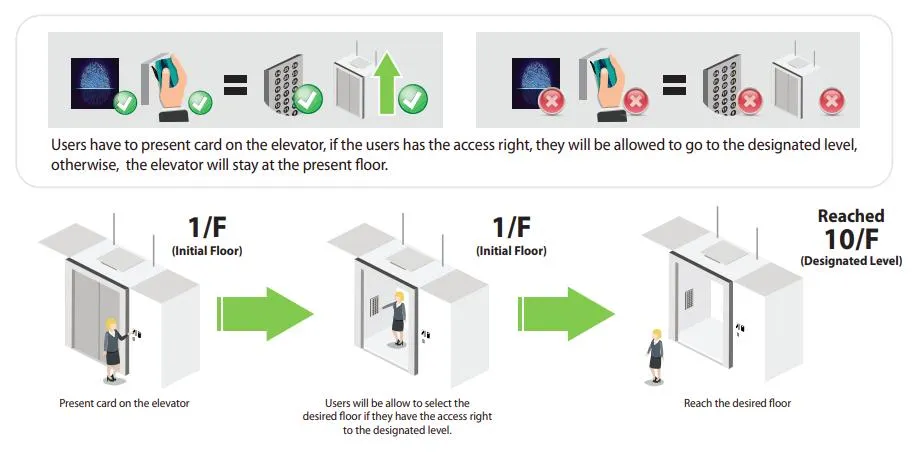 Users have to present card on the elevator, if the users has the access right, they will be allowed to go to the designated level, otherwise, the elevator will stay at the present floor.

1/F
(Initial Floor)

1/F
(Initial Floor)

Reached
10/F
(Designated Level)

Present card on the elevator

Users will be allow to select the desired floor if they have the access right to the designated level.

Reach the desired floor