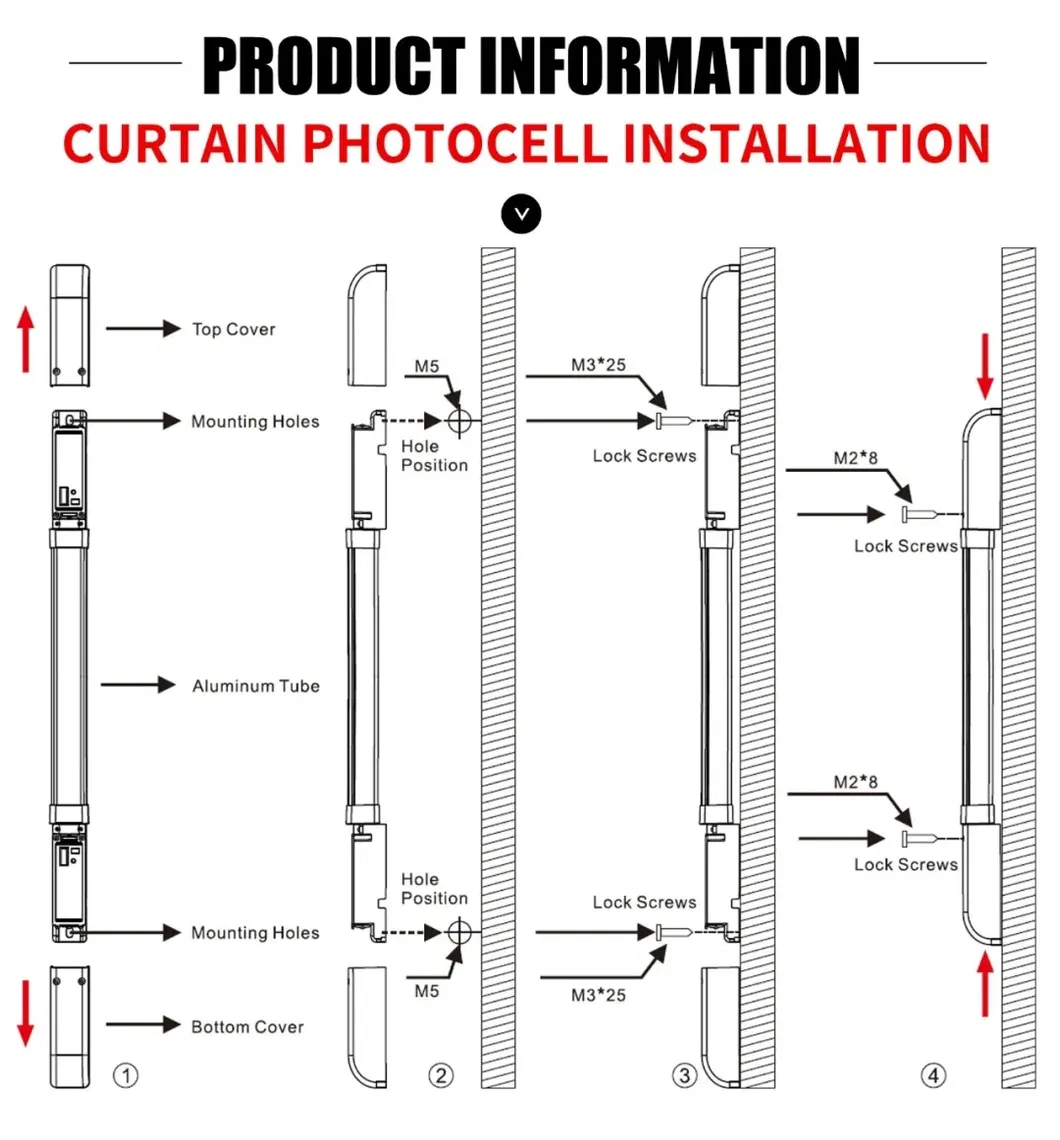 PRODUCT INFORMATION

CURTAIN PHOTOCELL INSTALLATION

Top Cover

Mounting Holes

Aluminum Tube

Mounting Holes

Bottom Cover

①

M5

Hole Position

Hole Position

M5

②

M3*25

Lock Screws

Lock Screws

M3*25

③

M2*8

Lock Screws

M2*8

Lock Screws

④