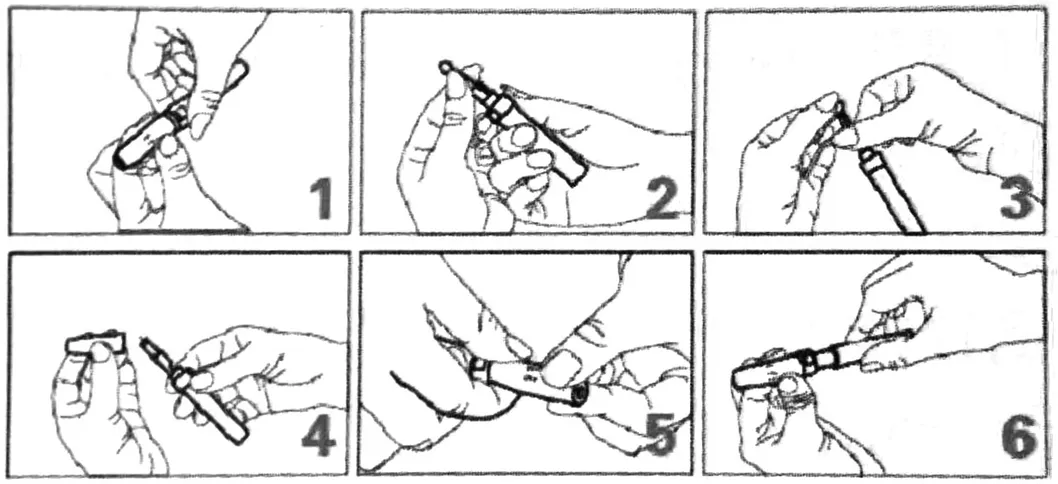 1
2
3
4
5
6