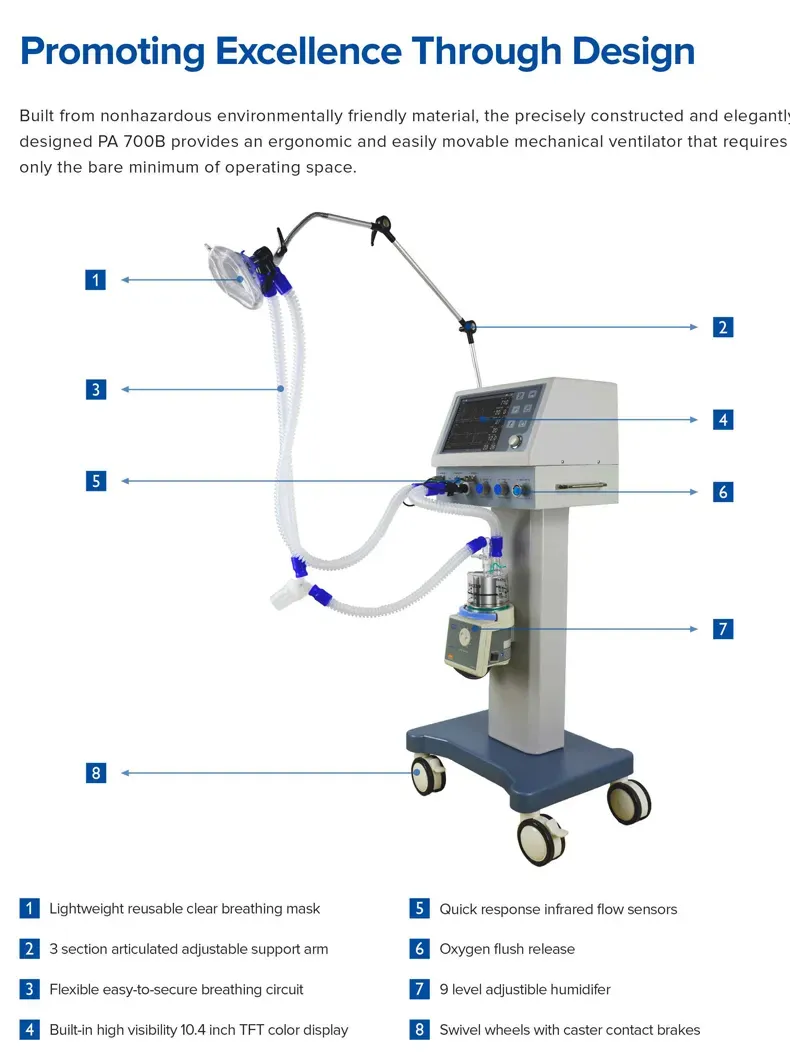 Promoting Excellence Through Design

Built from nonhazardous environmentally friendly material, the precisely constructed and elegantly designed PA 700B provides an ergonomic and easily movable mechanical ventilator that requires only the bare minimum of operating space.

1
2
3
4
5
6
7
8

1 Lightweight reusable clear breathing mask
2 3 section articulated adjustable support arm
3 Flexible easy-to-secure breathing circuit
4 Built-in high visibility 10.4 inch TFT color display

5 Quick response infrared flow sensors
6 Oxygen flush release
7 9 level adjustible humidifer
8 Swivel wheels with caster contact brakes