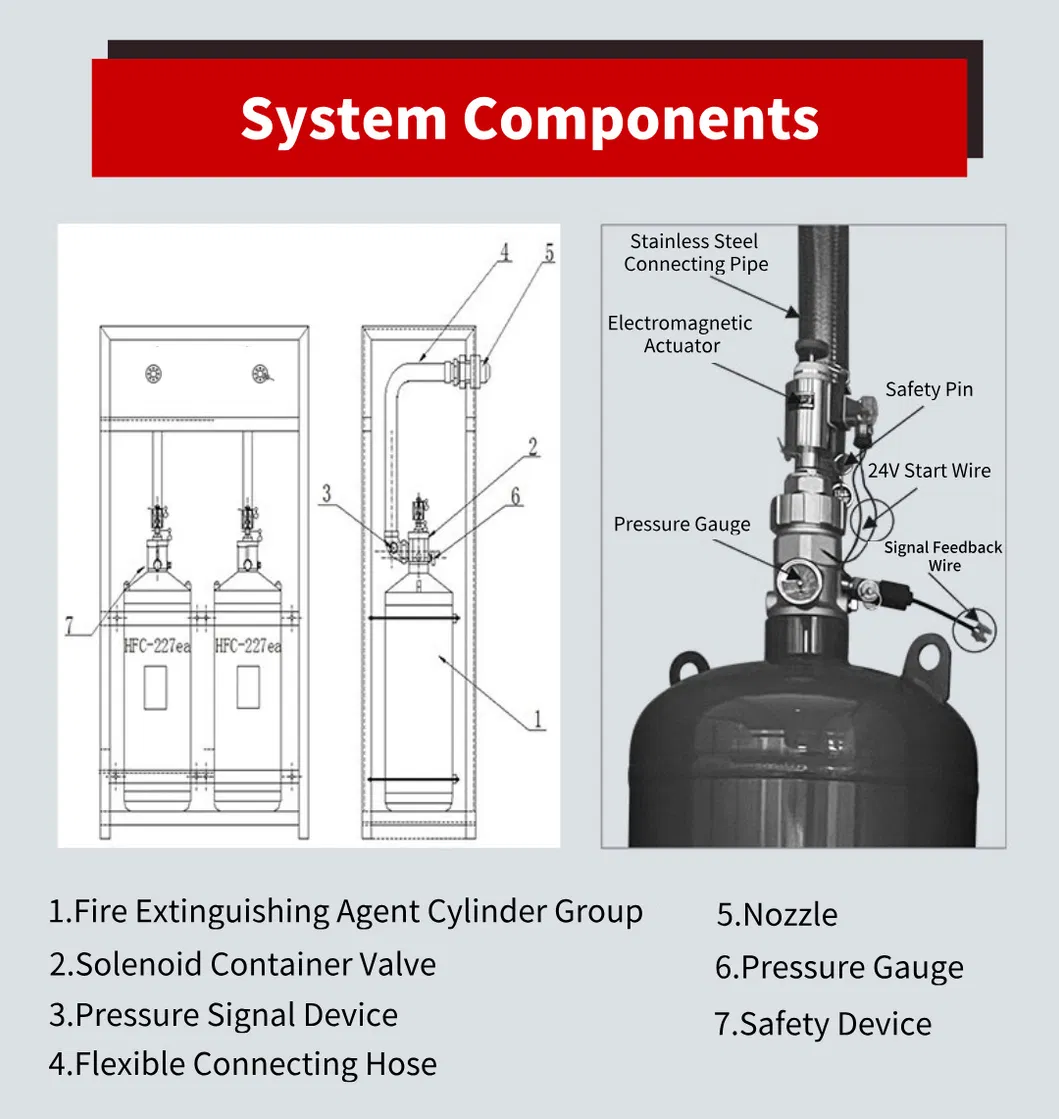 System Components

4
5
2
3
6
7
HFC-227ea
HFC-227ea
1

Stainless Steel Connecting Pipe
Electromagnetic Actuator
Safety Pin
24V Start Wire
Pressure Gauge
Signal Feedback Wire

1.Fire Extinguishing Agent Cylinder Group
2.Solenoid Container Valve
3.Pressure Signal Device
4.Flexible Connecting Hose

5.Nozzle
6.Pressure Gauge
7.Safety Device