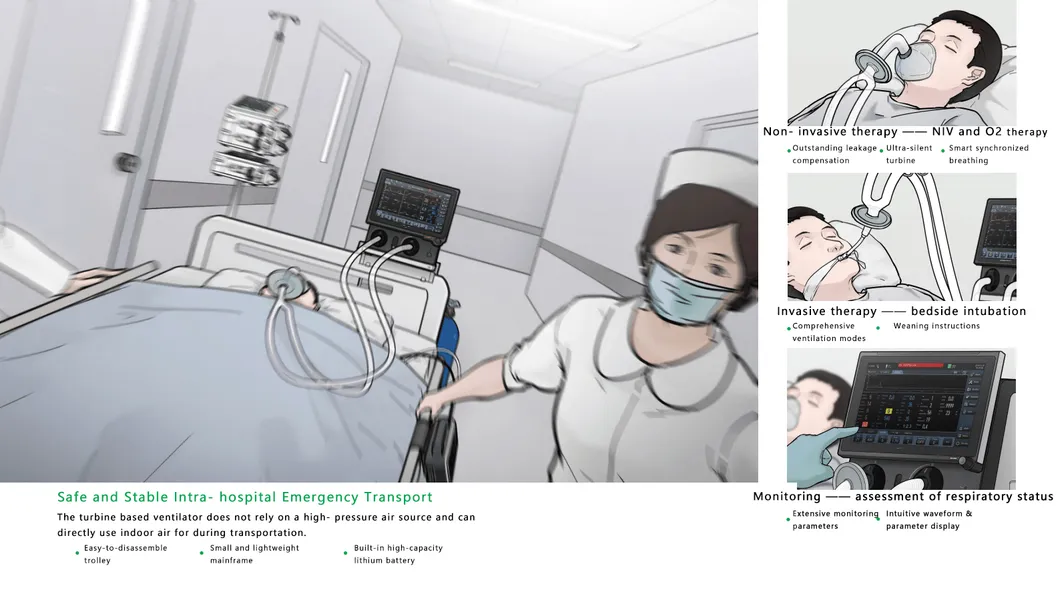 Safe and Stable Intra- hospital Emergency Transport

The turbine based ventilator does not rely on a high- pressure air source and can directly use indoor air for during transportation.

Easy-to-disassemble trolley

Small and lightweight mainframe

Built-in high-capacity lithium battery

Non- invasive therapy —— NIV and O2 therapy

Outstanding leakage compensation

Ultra-silent turbine

Smart synchronized breathing

Invasive therapy —— bedside intubation

Comprehensive ventilation modes

Weaning instructions

Monitoring —— assessment of respiratory status

Extensive monitoring parameters

Intuitive waveform & parameter display