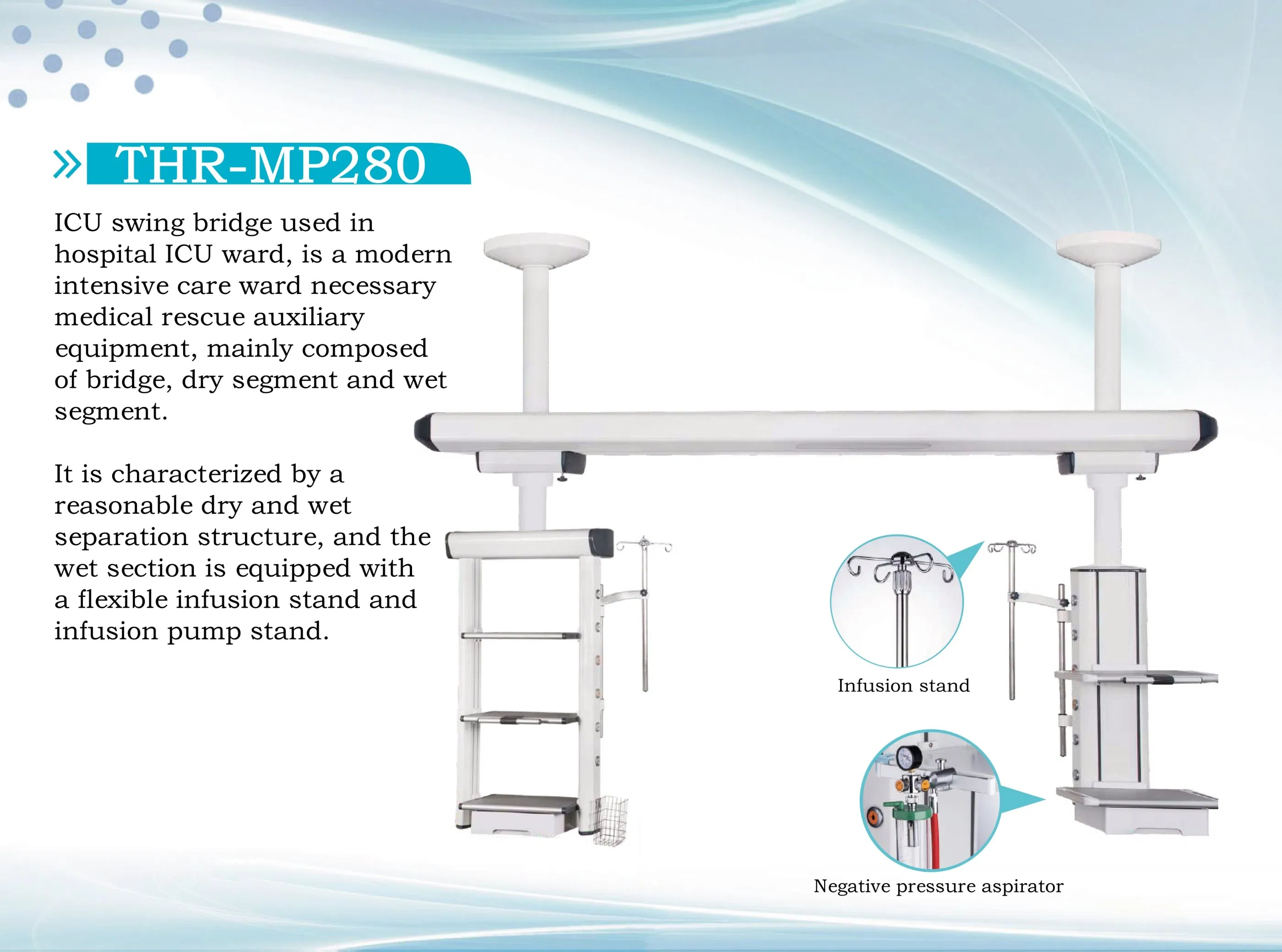 THR-MP280

ICU swing bridge used in hospital ICU ward, is a modern intensive care ward necessary medical rescue auxiliary equipment, mainly composed of bridge, dry segment and wet segment.

It is characterized by a reasonable dry and wet separation structure, and the wet section is equipped with a flexible infusion stand and infusion pump stand.

Infusion stand

Negative pressure aspirator