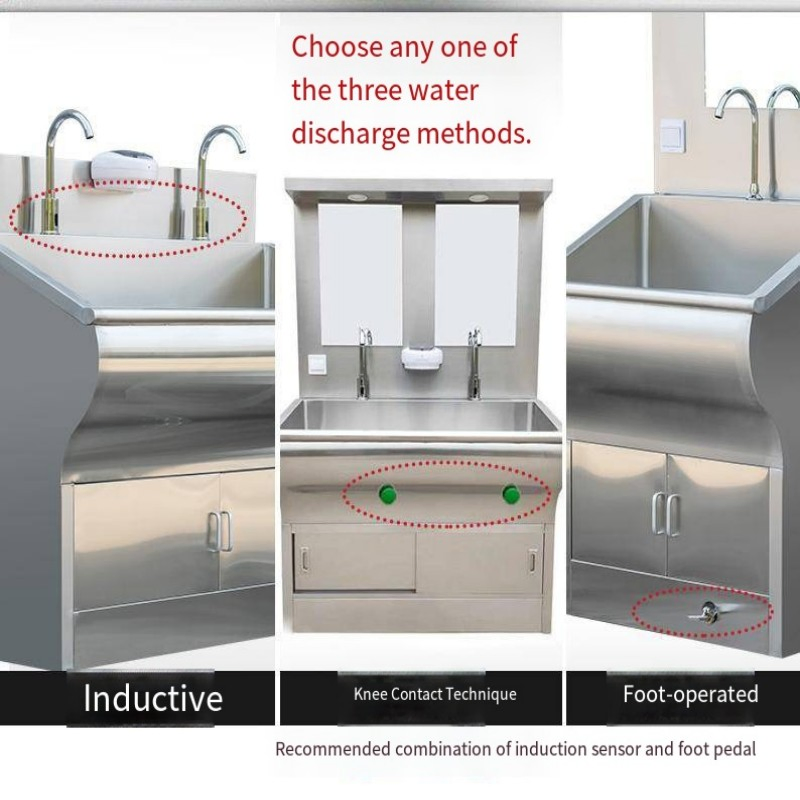 Choose any one of the three water discharge methods.

Inductive

Knee Contact Technique

Foot-operated

Recommended combination of induction sensor and foot pedal