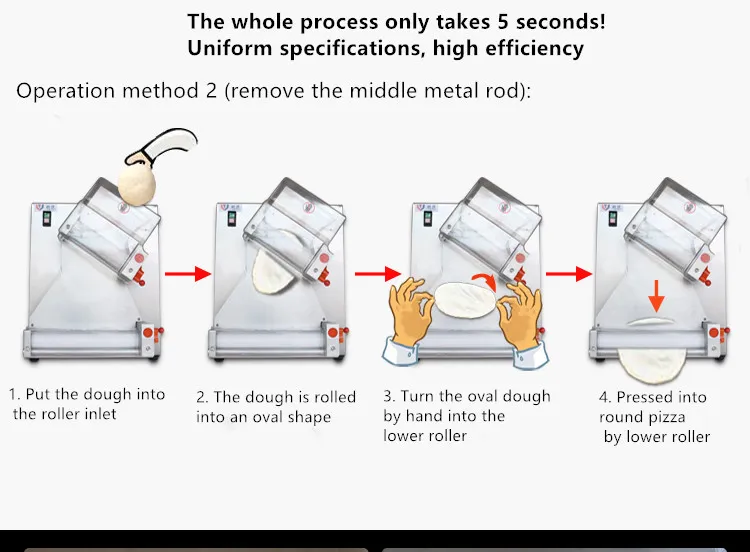 The whole process only takes 5 seconds!
Uniform specifications, high efficiency

Operation method 2 (remove the middle metal rod):

1. Put the dough into the roller inlet

2. The dough is rolled into an oval shape

3. Turn the oval dough by hand into the lower roller

4. Pressed into round pizza by lower roller