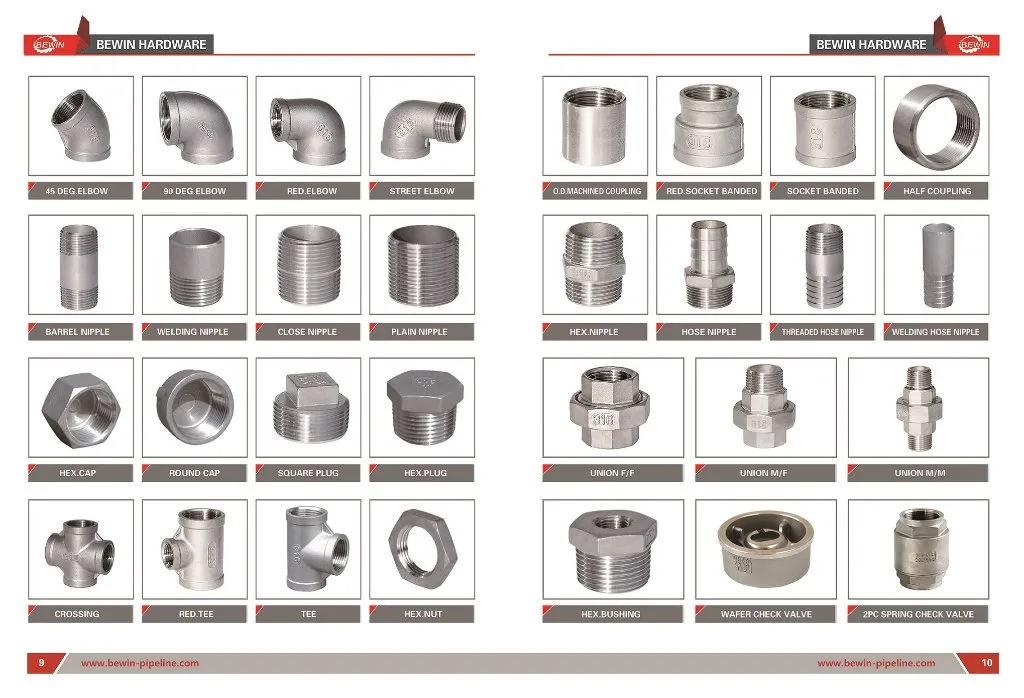 BEWIN BEWIN HARDWARE

45 DEG.ELBOW
90 DEG.ELBOW
RED.ELBOW
STREET ELBOW

BARREL NIPPLE
WELDING NIPPLE
CLOSE NIPPLE
PLAIN NIPPLE

HEX.CAP
ROUND CAP
SQUARE PLUG
HEX.PLUG

CROSSING
RED.TEE
TEE
HEX.NUT

9 www.bewin-pipeline.com

BEWIN HARDWARE BEWIN

O.D.MACHINED COUPLING
RED.SOCKET BANDED
SOCKET BANDED
HALF COUPLING

HEX.NIPPLE
HOSE NIPPLE
THREADED HOSE NIPPLE
WELDING HOSE NIPPLE

UNION F/F
UNION M/F
UNION M/M

HEX.BUSHING
WAFER CHECK VALVE
2PC SPRING CHECK VALVE

www.bewin-pipeline.com 10