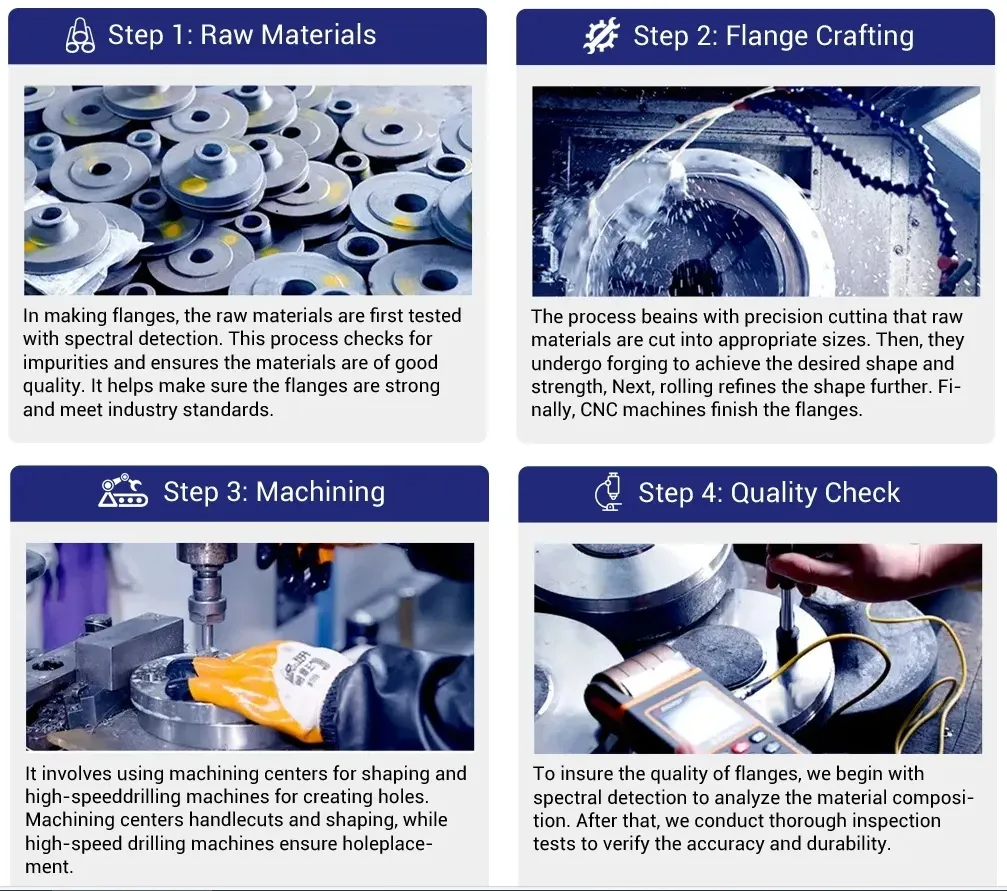 Step 1: Raw Materials

In making flanges, the raw materials are first tested with spectral detection. This process checks for impurities and ensures the materials are of good quality. It helps make sure the flanges are strong and meet industry standards.

Step 2: Flange Crafting

The process beains with precision cuttina that raw materials are cut into appropriate sizes. Then, they undergo forging to achieve the desired shape and strength, Next, rolling refines the shape further. Finally, CNC machines finish the flanges.

Step 3: Machining

It involves using machining centers for shaping and high-speeddrilling machines for creating holes. Machining centers handlecuts and shaping, while high-speed drilling machines ensure holeplacement.

Step 4: Quality Check

To insure the quality of flanges, we begin with spectral detection to analyze the material composition. After that, we conduct thorough inspection tests to verify the accuracy and durability.