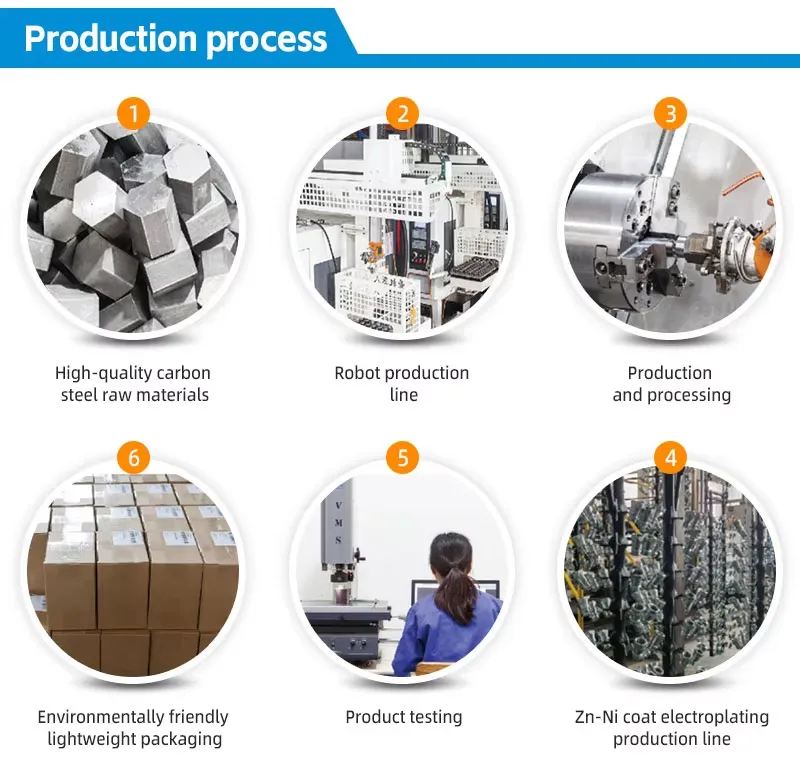 Production process

1

High-quality carbon steel raw materials

2

Robot production line

3

Production and processing

6

Environmentally friendly lightweight packaging

5

VMS

Product testing

4

Zn-Ni coat electroplating production line