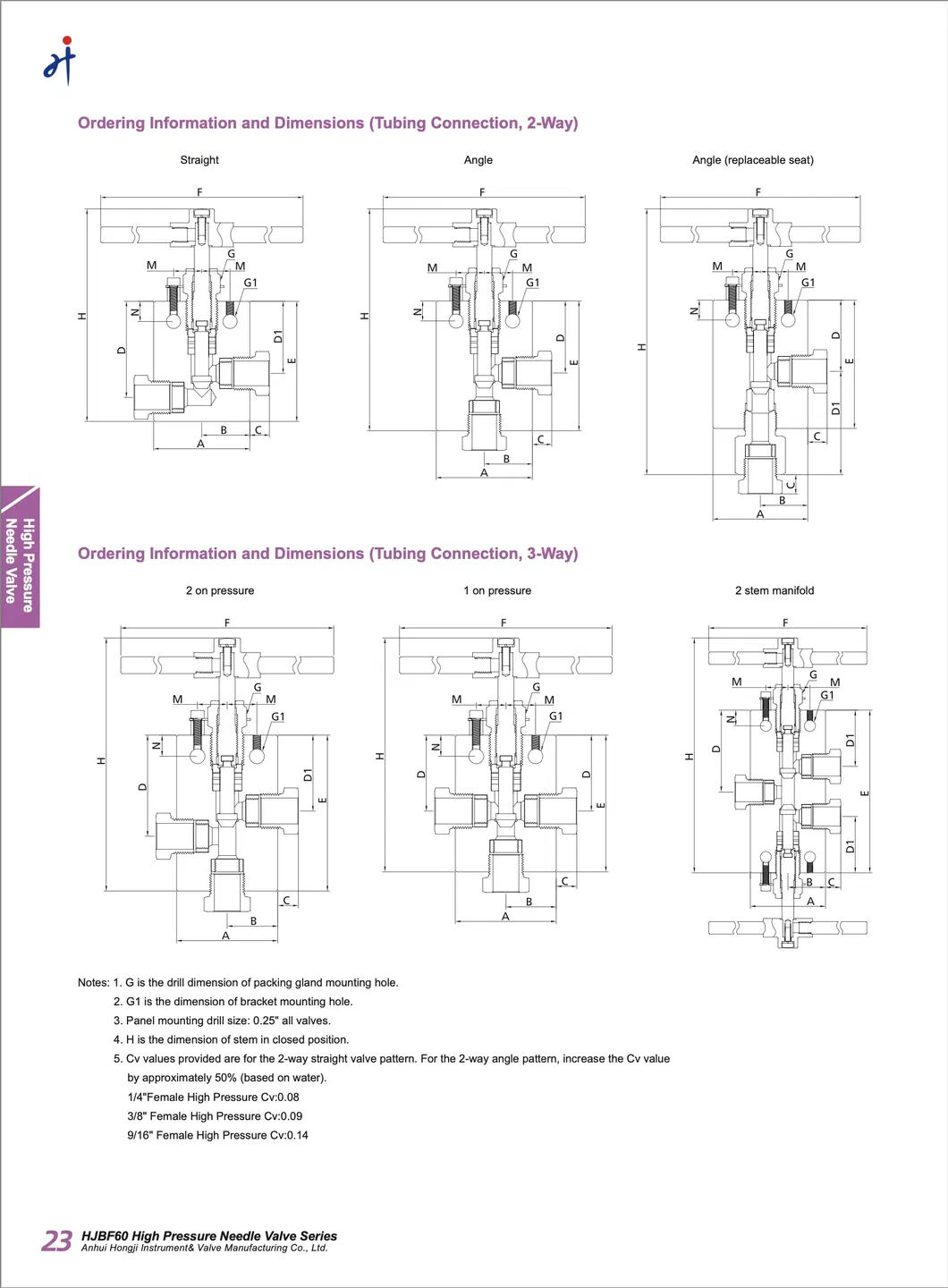 Ordering Information and Dimensions (Tubing Connection, 2-Way)

Straight

F
G
M
M
G1
H
N
D
D1
E
B
C
A

Angle

F
G
M
M
G1
H
N
D
E
C
B
A

Angle (replaceable seat)

F
G
M
M
G1
H
N
D
E
D1
C
C
B
A

High Pressure Needle Valve

Ordering Information and Dimensions (Tubing Connection, 3-Way)

2 on pressure

F
G
M
M
G1
H
N
D
D1
E
C
B
A

1 on pressure

F
G
M
M
G1
H
N
D
D
E
C
B
A

2 stem manifold

F
G
M
M
G1
H
N
D
D1
E
D1
B
C
A

Notes: 1. G is the drill dimension of packing gland mounting hole.
2. G1 is the dimension of bracket mounting hole.
3. Panel mounting drill size: 0.25" all valves.
4. H is the dimension of stem in closed position.
5. Cv values provided are for the 2-way straight valve pattern. For the 2-way angle pattern, increase the Cv value by approximately 50% (based on water).
1/4"Female High Pressure Cv:0.08
3/8" Female High Pressure Cv:0.09
9/16" Female High Pressure Cv:0.14

23 HJBF60 High Pressure Needle Valve Series
Anhui Hongji Instrument& Valve Manufacturing Co., Ltd.