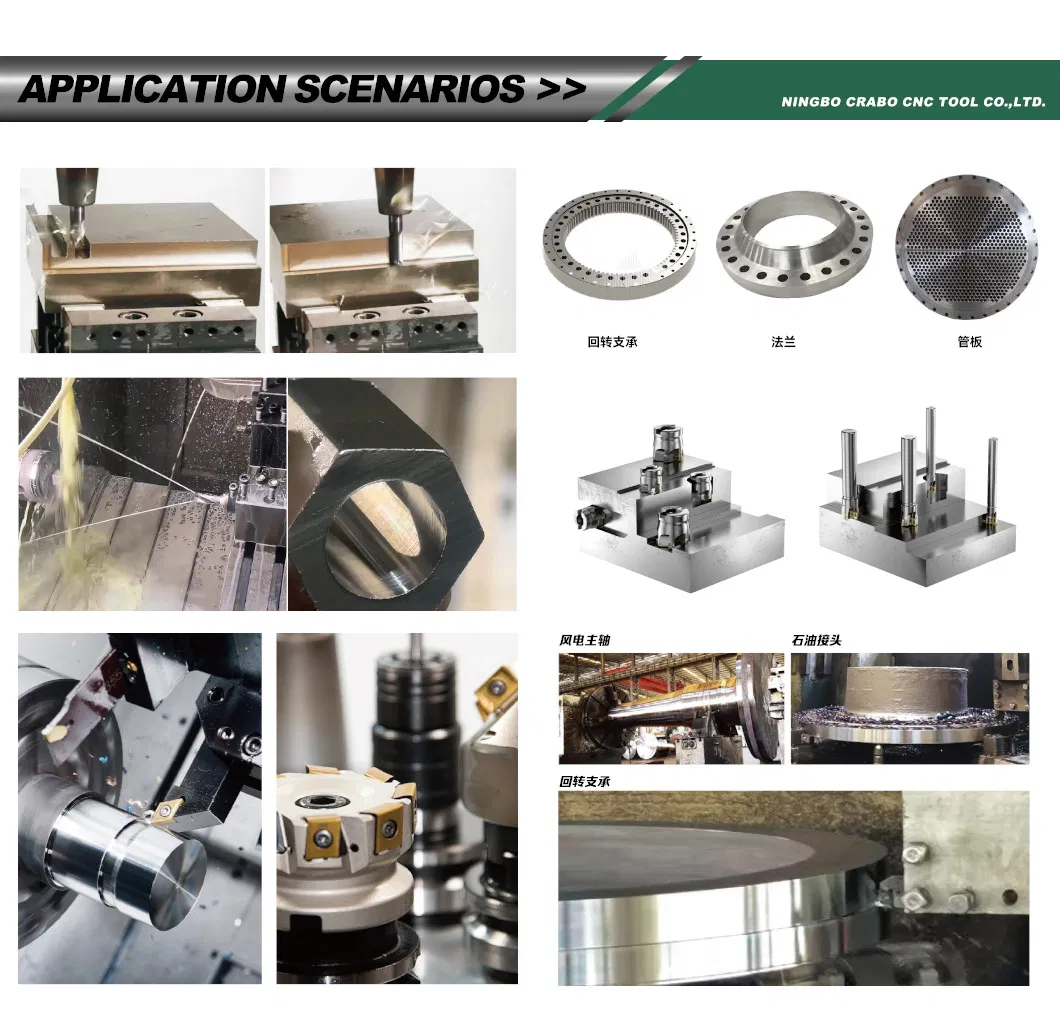 APPLICATION SCENARIOS >>

NINGBO CRABO CNC TOOL CO.,LTD.

回转支承

法兰

管板

风电主轴

石油接头

回转支承