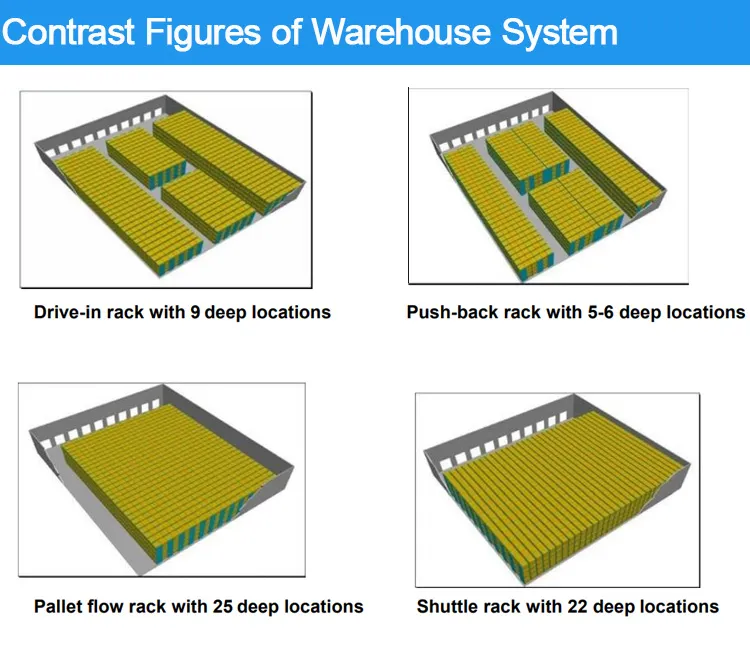 Contrast Figures of Warehouse System

Drive-in rack with 9 deep locations

Push-back rack with 5-6 deep locations

Pallet flow rack with 25 deep locations

Shuttle rack with 22 deep locations