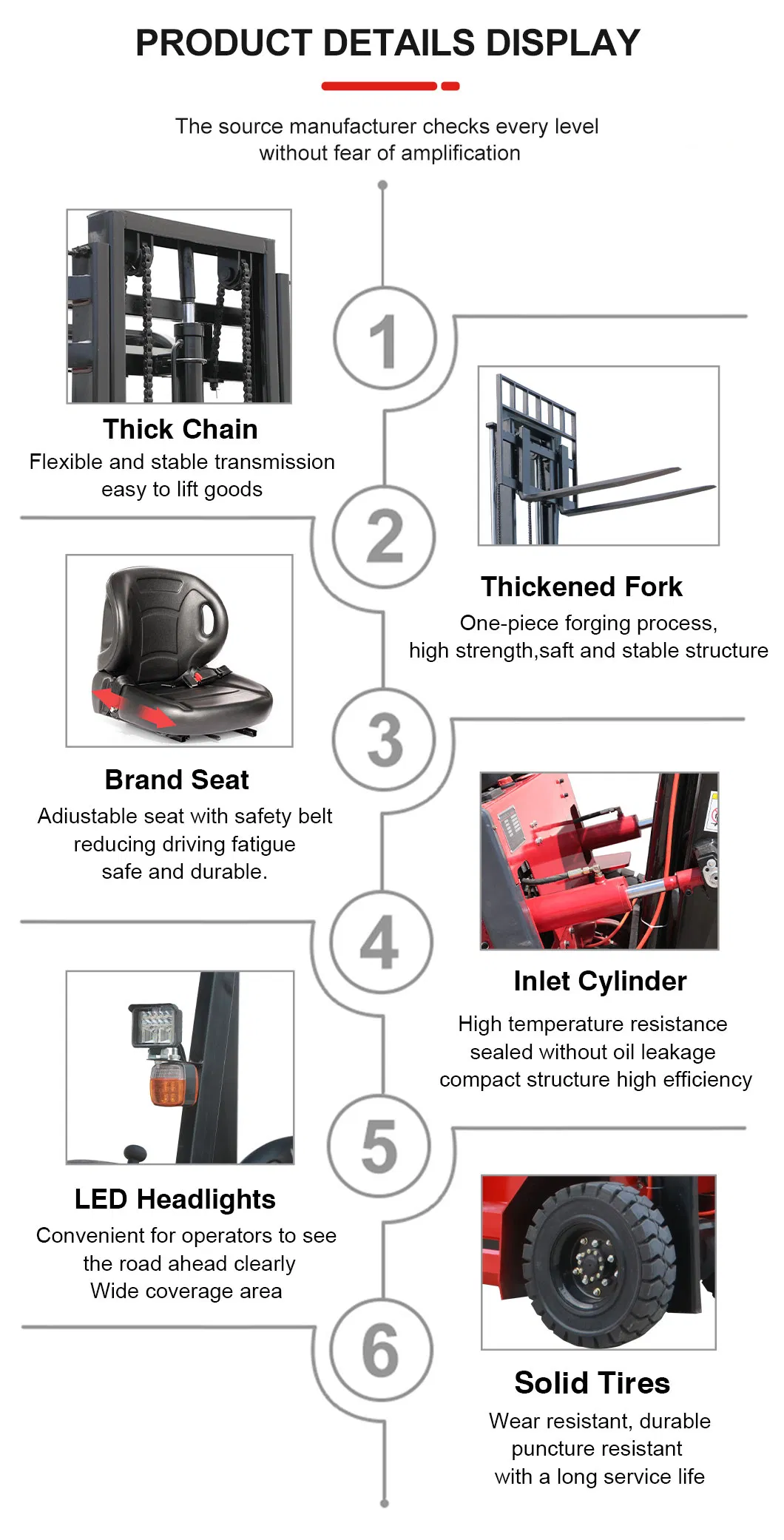 PRODUCT DETAILS DISPLAY

The source manufacturer checks every level without fear of amplification

1

Thick Chain
Flexible and stable transmission easy to lift goods

2

Thickened Fork
One-piece forging process, high strength,saft and stable structure

3

Brand Seat
Adiustable seat with safety belt reducing driving fatigue safe and durable.

4

Inlet Cylinder
High temperature resistance sealed without oil leakage compact structure high efficiency

5

LED Headlights
Convenient for operators to see the road ahead clearly Wide coverage area

6

Solid Tires
Wear resistant, durable puncture resistant with a long service life