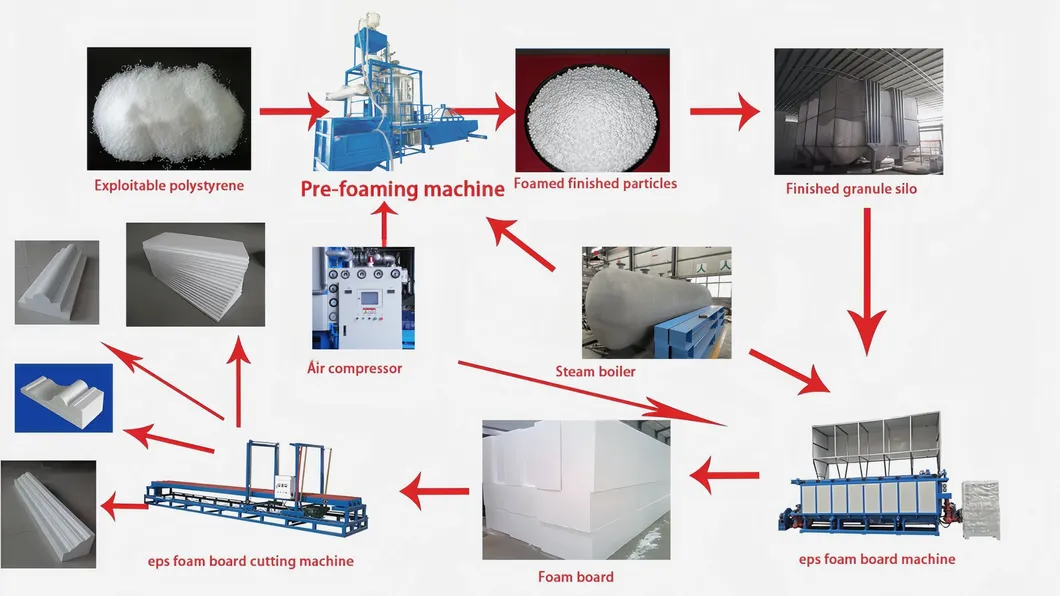 Exploitable polystyrene

Pre-foaming machine

Foamed finished particles

Finished granule silo

Air compressor

Steam boiler

eps foam board cutting machine

Foam board

eps foam board machine