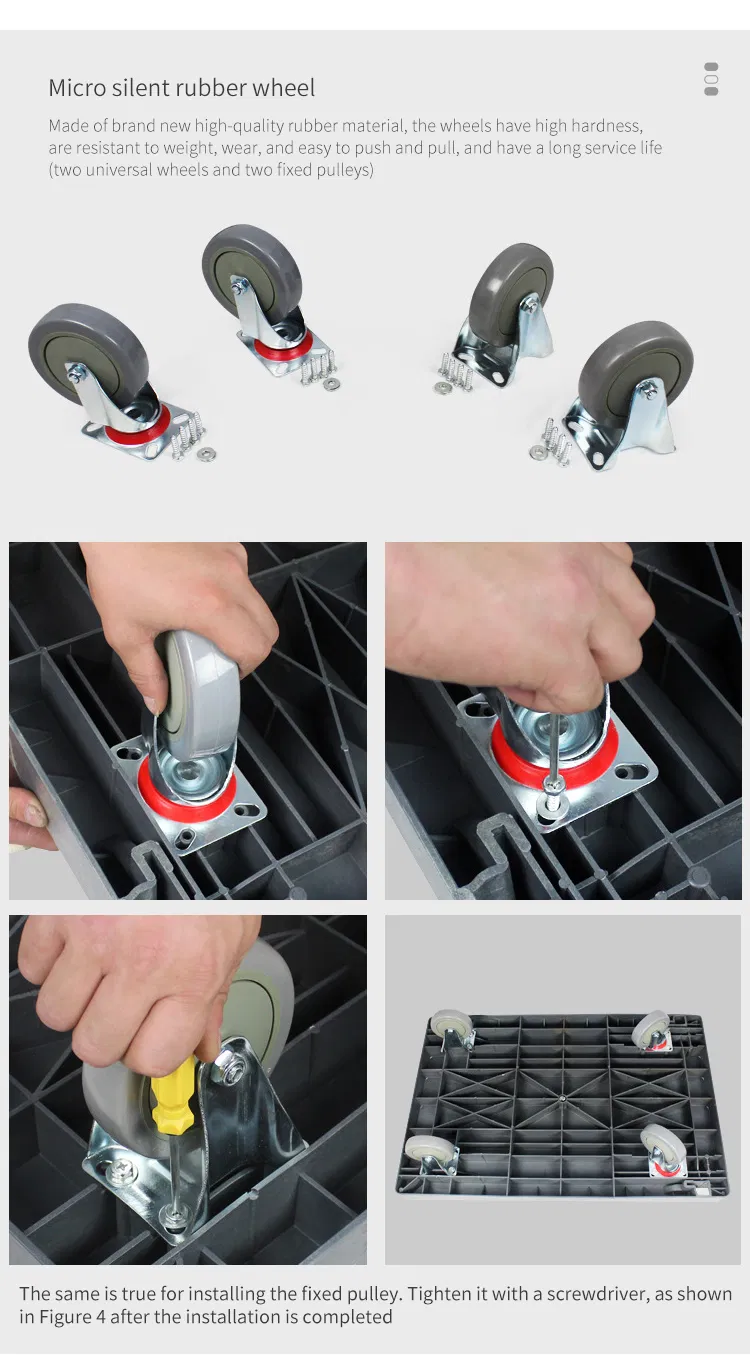 Micro silent rubber wheel

Made of brand new high-quality rubber material, the wheels have high hardness, are resistant to weight, wear, and easy to push and pull, and have a long service life (two universal wheels and two fixed pulleys)

The same is true for installing the fixed pulley. Tighten it with a screwdriver, as shown in Figure 4 after the installation is completed