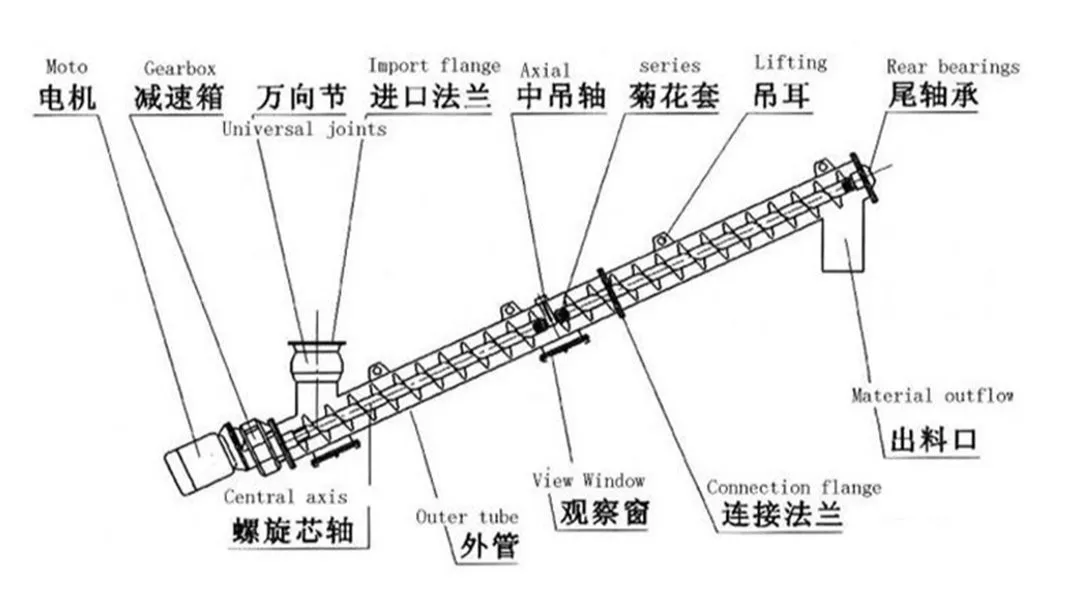 Moto
电机
Gearbox
减速箱
万向节
Universal joints
Import flange
进口法兰
Axial
中吊轴
series
菊花套
Lifting
吊耳
Rear bearings
尾轴承
Material outflow
出料口
Central axis
螺旋芯轴
Outer tube
外管
View Window
观察窗
Connection flange
连接法兰