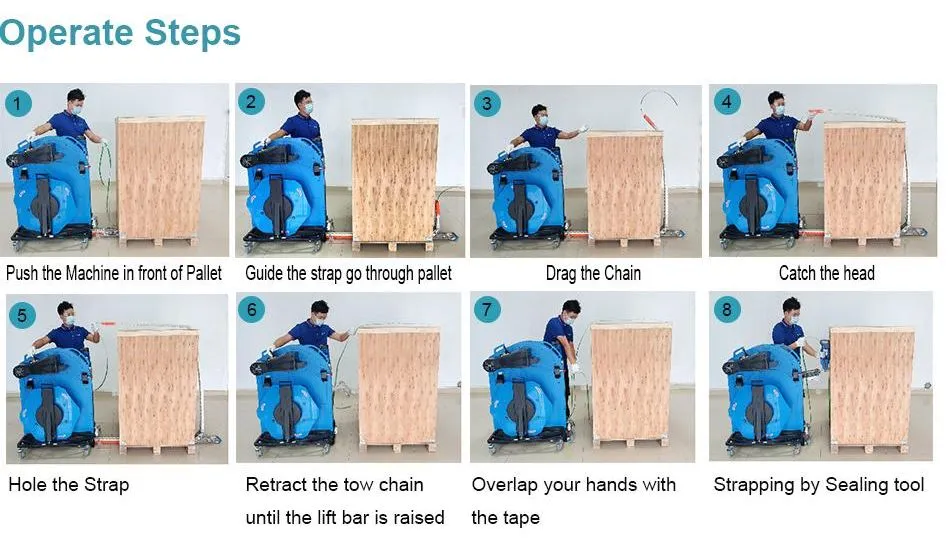 Operate Steps

1

Push the Machine in front of Pallet

2

Guide the strap go through pallet

3

Drag the Chain

4

Catch the head

5

Hole the Strap

6

Retract the tow chain until the lift bar is raised

7

Overlap your hands with the tape

8

Strapping by Sealing tool