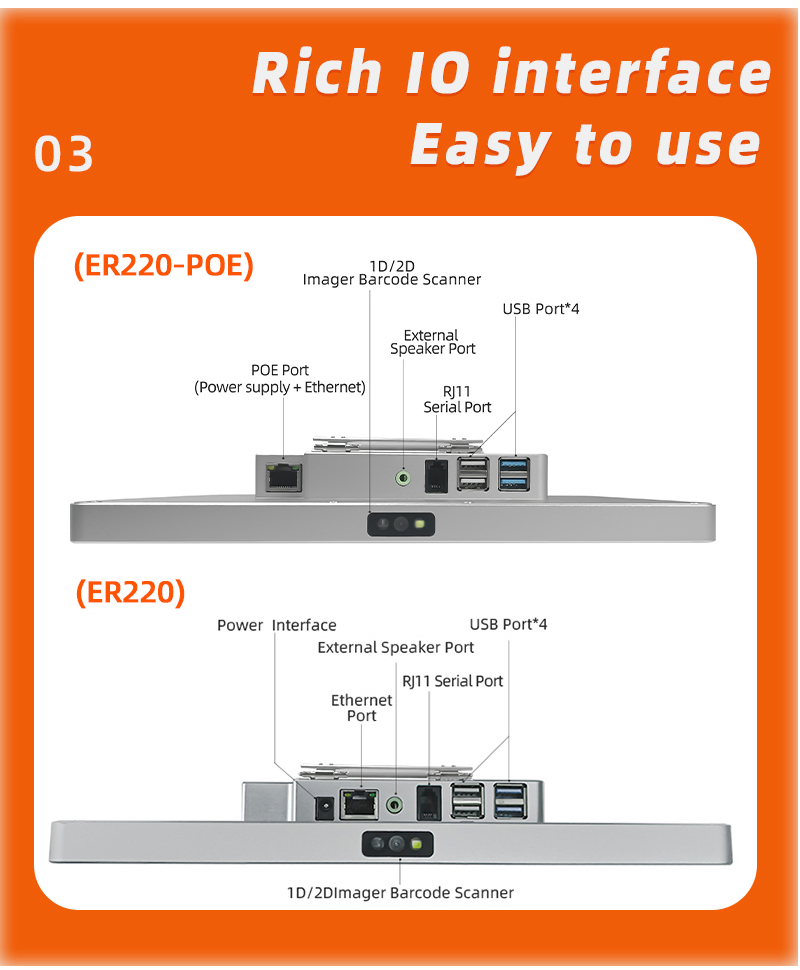 03

Rich IO interface
Easy to use

(ER220-POE)

1D/2D
Imager Barcode Scanner

USB Port*4

External
Speaker Port

POE Port
(Power supply + Ethernet)

RJ11
Serial Port

(ER220)

Power Interface

USB Port*4

External Speaker Port

RJ11 Serial Port

Ethernet
Port

1D/2DImager Barcode Scanner