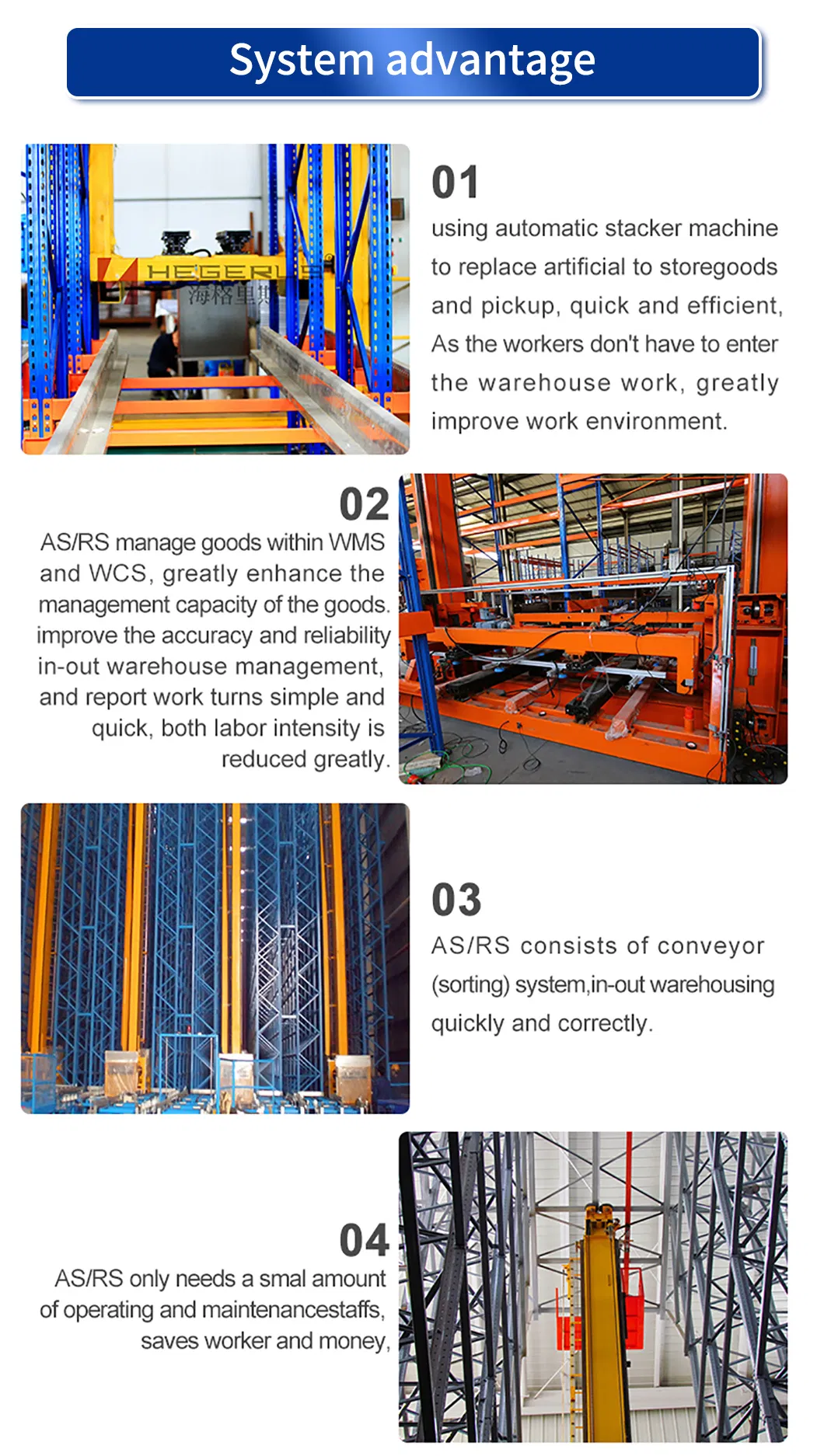 System advantage

HEGERLS
海格里斯

01
using automatic stacker machine to replace artificial to storegoods and pickup, quick and efficient, As the workers don't have to enter the warehouse work, greatly improve work environment.

02
AS/RS manage goods within WMS and WCS, greatly enhance the management capacity of the goods. improve the accuracy and reliability in-out warehouse management, and report work turns simple and quick, both labor intensity is reduced greatly.

03
AS/RS consists of conveyor (sorting) system,in-out warehousing quickly and correctly.

04
AS/RS only needs a smal amount of operating and maintenancestaffs, saves worker and money,