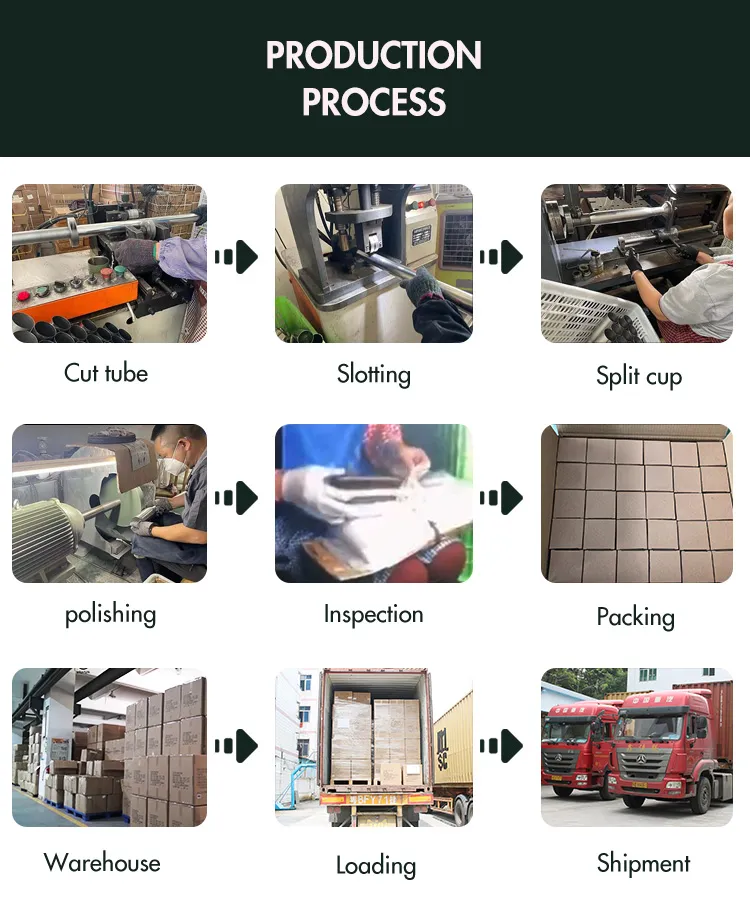 PRODUCTION PROCESS

Cut tube

Slotting

Split cup

polishing

Inspection

Packing

Warehouse

Loading

Shipment