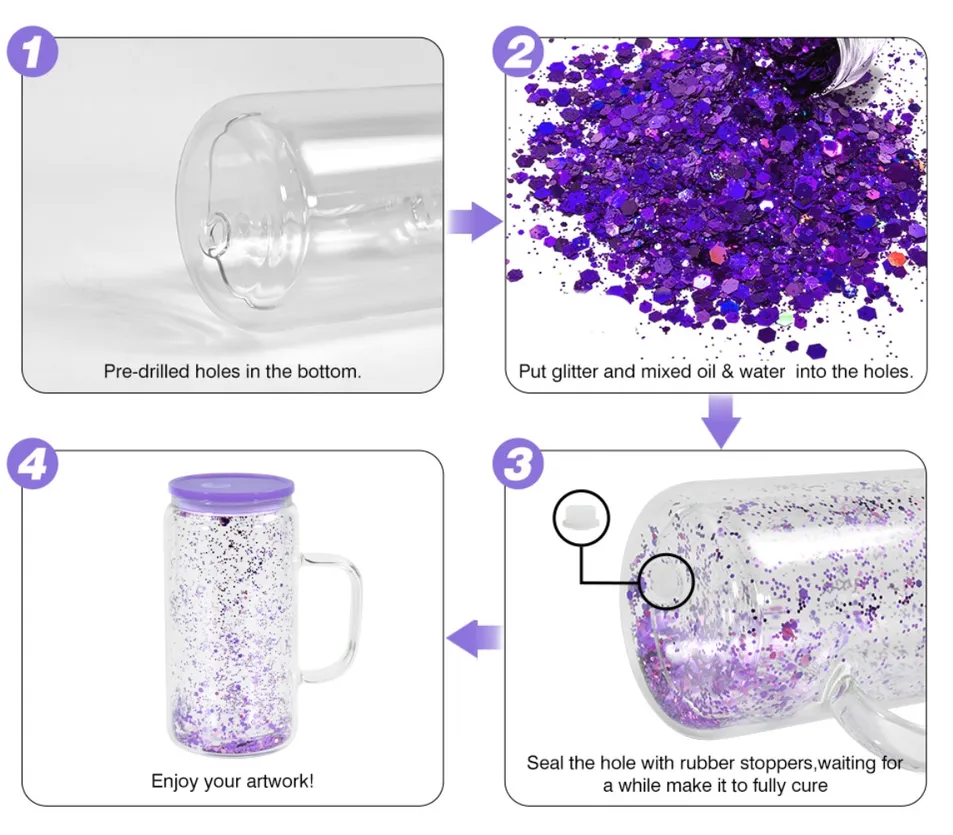 1

Pre-drilled holes in the bottom.

2

Put glitter and mixed oil & water into the holes.

3

Seal the hole with rubber stoppers,waiting for a while make it to fully cure

4

Enjoy your artwork!