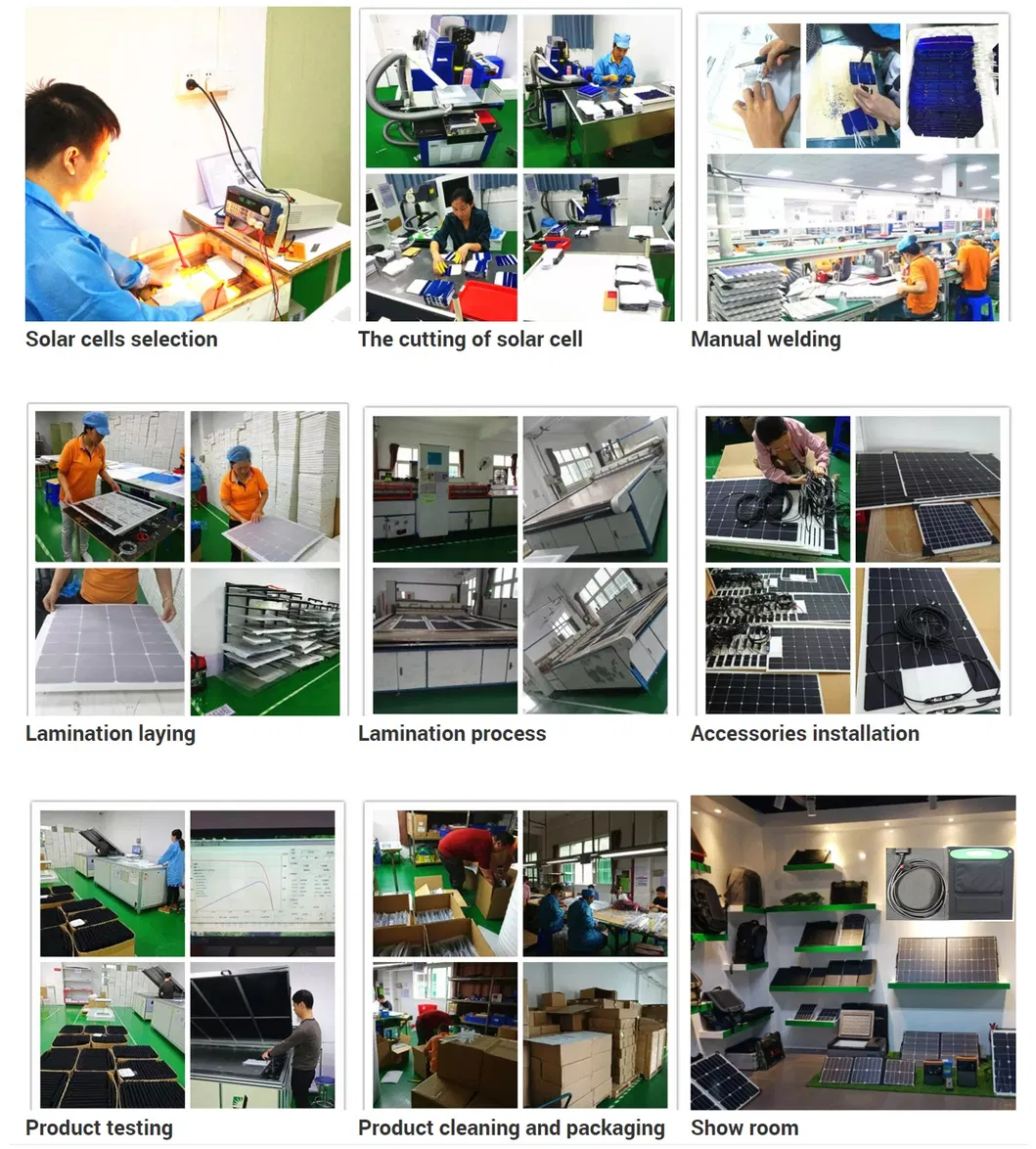 Solar cells selection

The cutting of solar cell

Manual welding

Lamination laying

Lamination process

Accessories installation

Product testing

Product cleaning and packaging

Show room