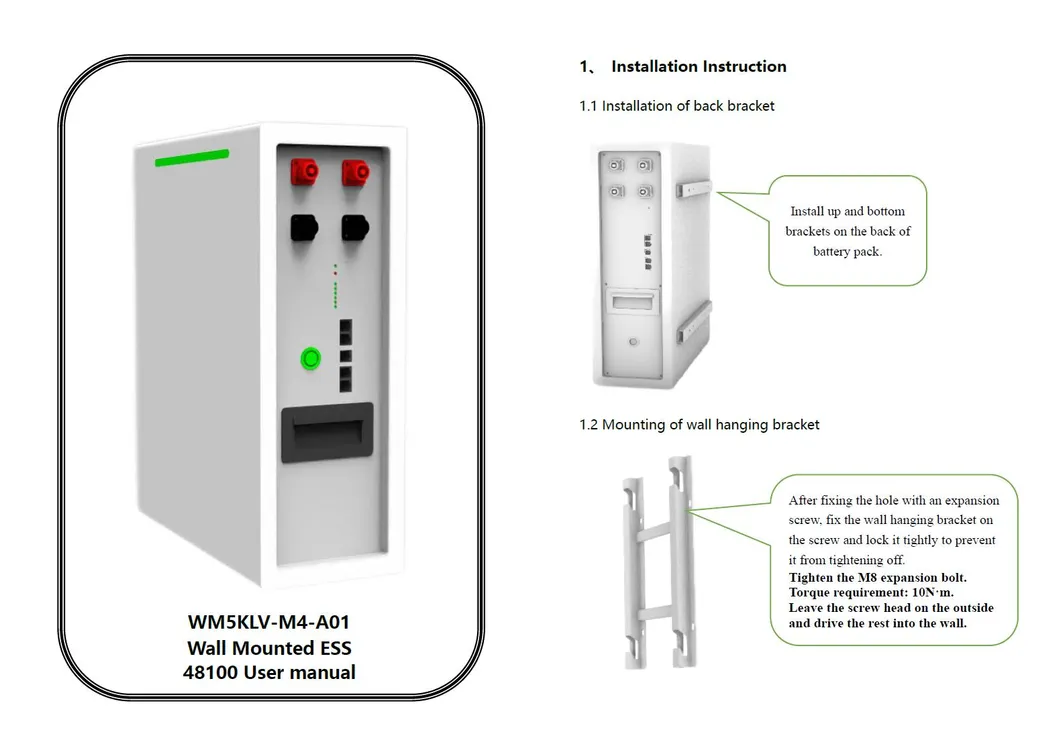 WM5KLV-M4-A01
Wall Mounted ESS
48100 User manual

1、 Installation Instruction

1.1 Installation of back bracket

Install up and bottom brackets on the back of battery pack.

1.2 Mounting of wall hanging bracket

After fixing the hole with an expansion screw, fix the wall hanging bracket on the screw and lock it tightly to prevent it from tightening off.
Tighten the M8 expansion bolt.
Torque requirement: 10N·m.
Leave the screw head on the outside and drive the rest into the wall.