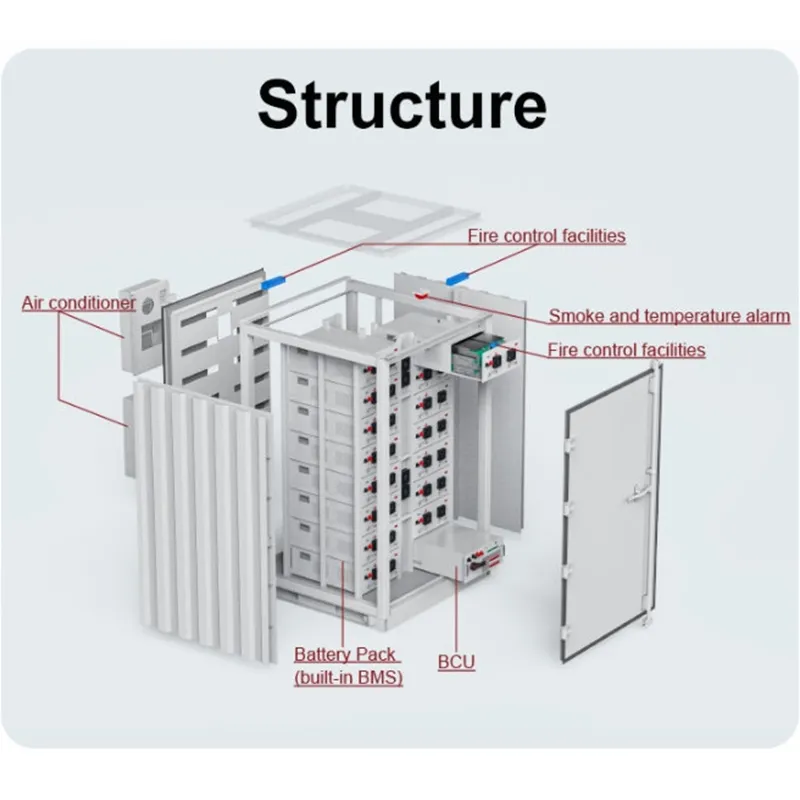 Structure

Fire control facilities

Air conditioner

Smoke and temperature alarm

Fire control facilities

Battery Pack
(built-in BMS)

BCU