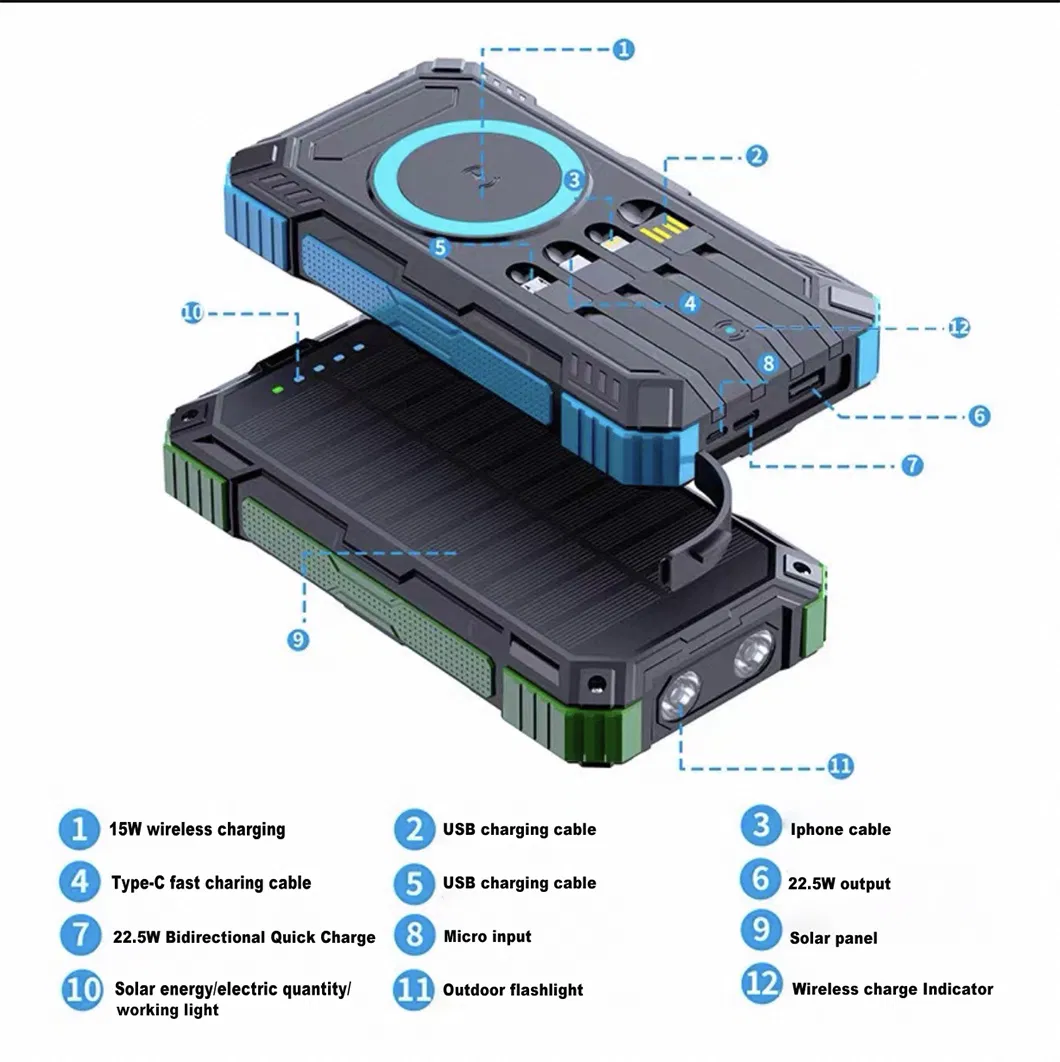 1
2
3
5
4
10
12
8
6
7
9
11

1 15W wireless charging
2 USB charging cable
3 Iphone cable
4 Type-C fast charing cable
5 USB charging cable
6 22.5W output
7 22.5W Bidirectional Quick Charge
8 Micro input
9 Solar panel
10 Solar energy/electric quantity/ working light
11 Outdoor flashlight
12 Wireless charge Indicator