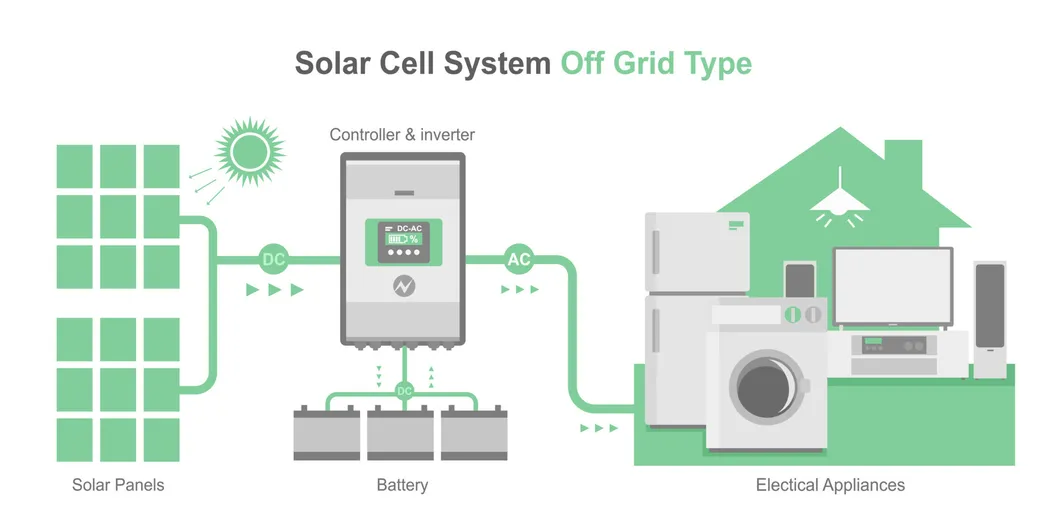 Solar Cell System Off Grid Type

Controller & inverter

DC-AC

%

DC

AC

DC

Solar Panels

Battery

Electical Appliances