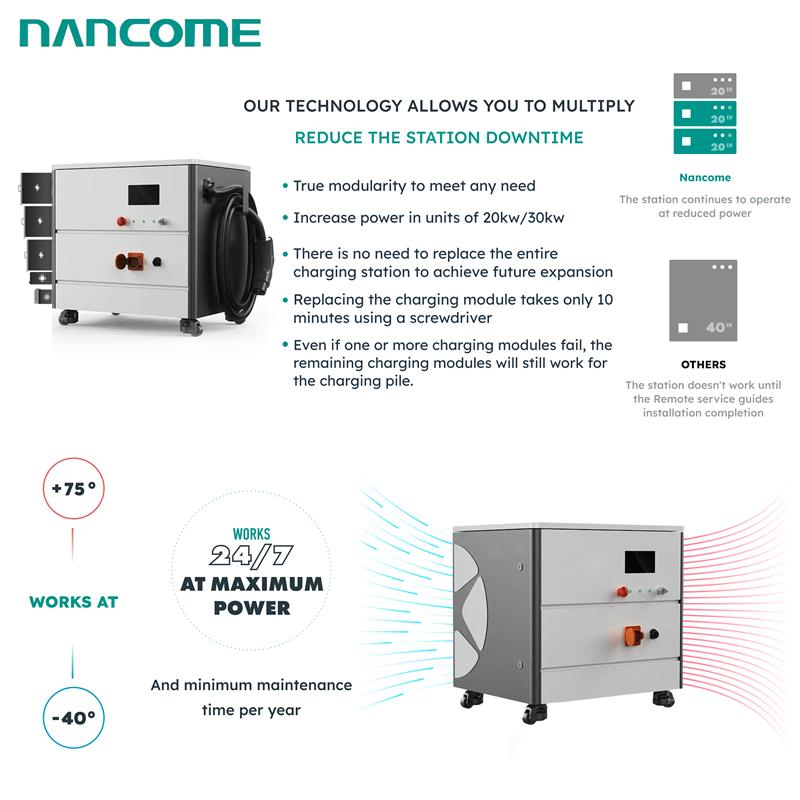 NANCOME

OUR TECHNOLOGY ALLOWS YOU TO MULTIPLY

REDUCE THE STATION DOWNTIME

• True modularity to meet any need
• Increase power in units of 20kw/30kw
• There is no need to replace the entire charging station to achieve future expansion
• Replacing the charging module takes only 10 minutes using a screwdriver
• Even if one or more charging modules fail, the remaining charging modules will still work for the charging pile.

20
20
20

Nancome

The station continues to operate at reduced power

40

OTHERS

The station doesn't work until the Remote service guides installation completion

+75°

WORKS AT

-40°

WORKS 24/7 AT MAXIMUM POWER

And minimum maintenance time per year